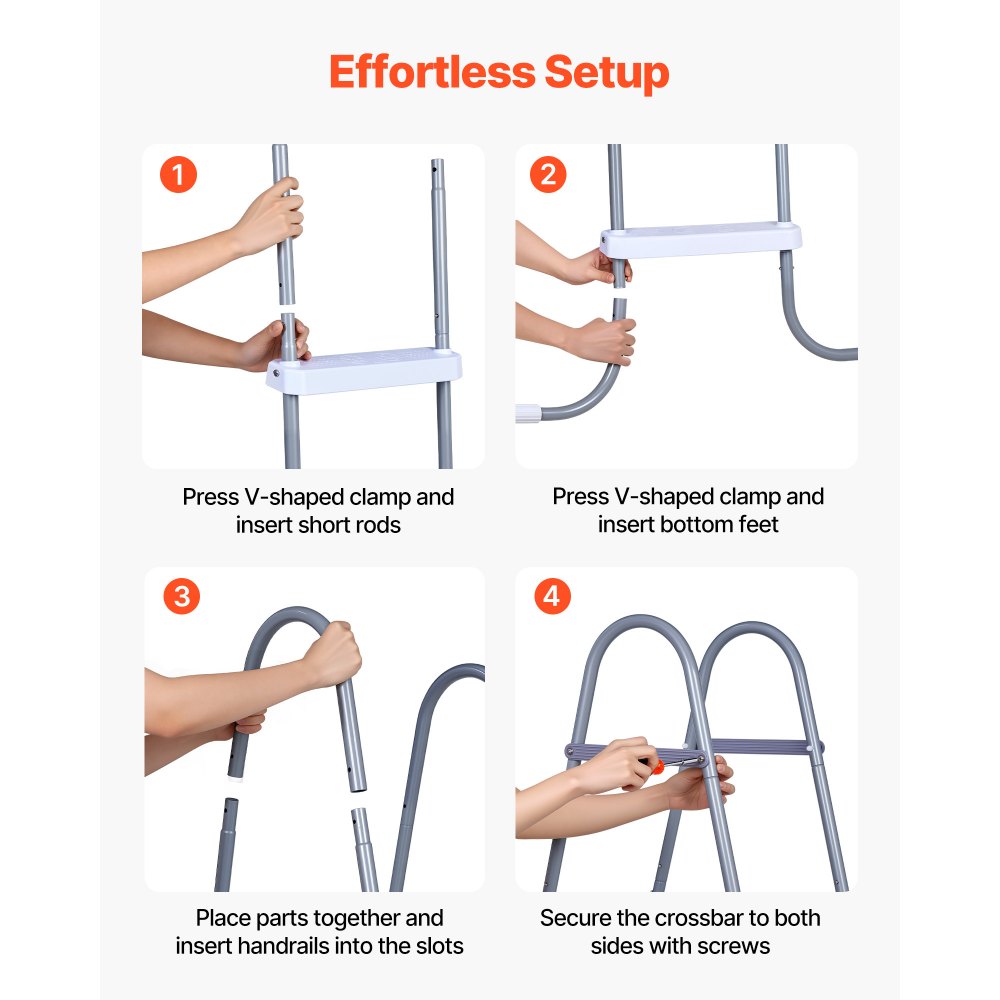 Effortless Setup

1

Press V-shaped clamp and insert short rods

2

Press V-shaped clamp and insert bottom feet

3

Place parts together and insert handrails into the slots

4

Secure the crossbar to both sides with screws