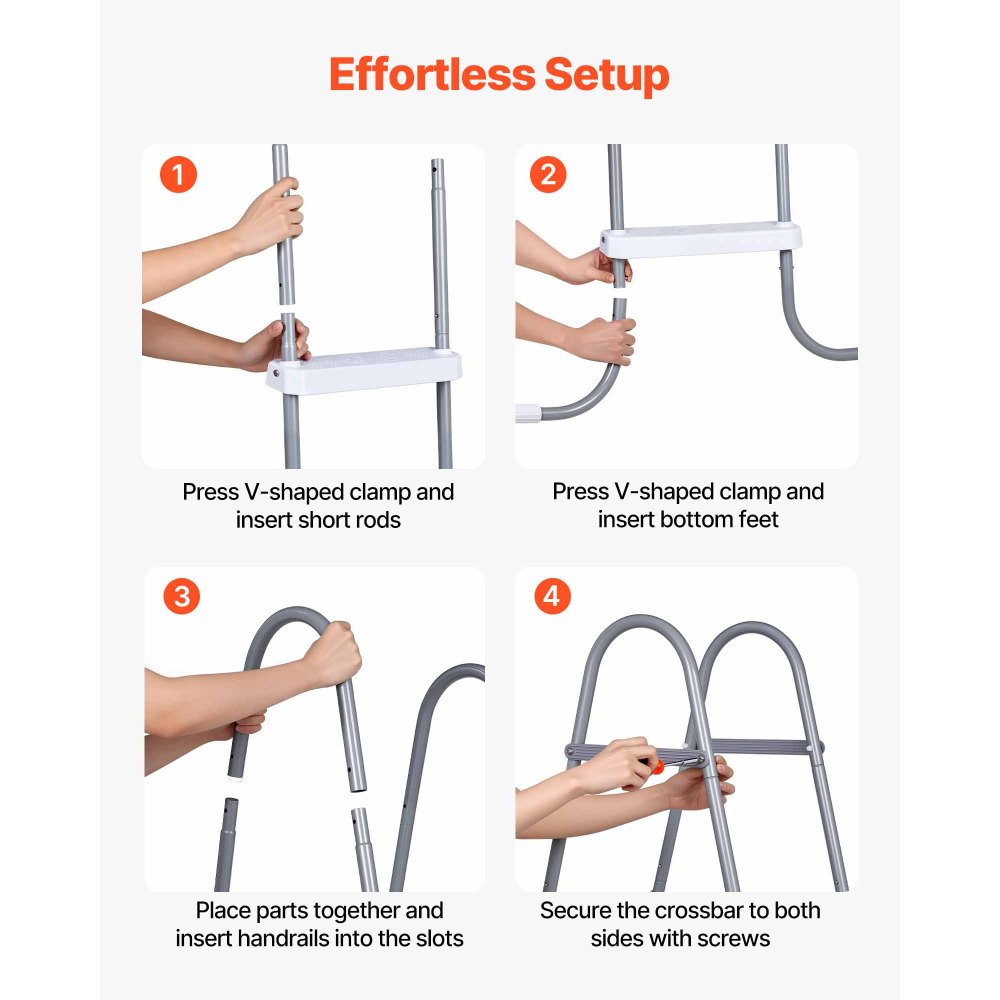 Effortless Setup

1

Press V-shaped clamp and insert short rods

2

Press V-shaped clamp and insert bottom feet

3

Place parts together and insert handrails into the slots

4

Secure the crossbar to both sides with screws