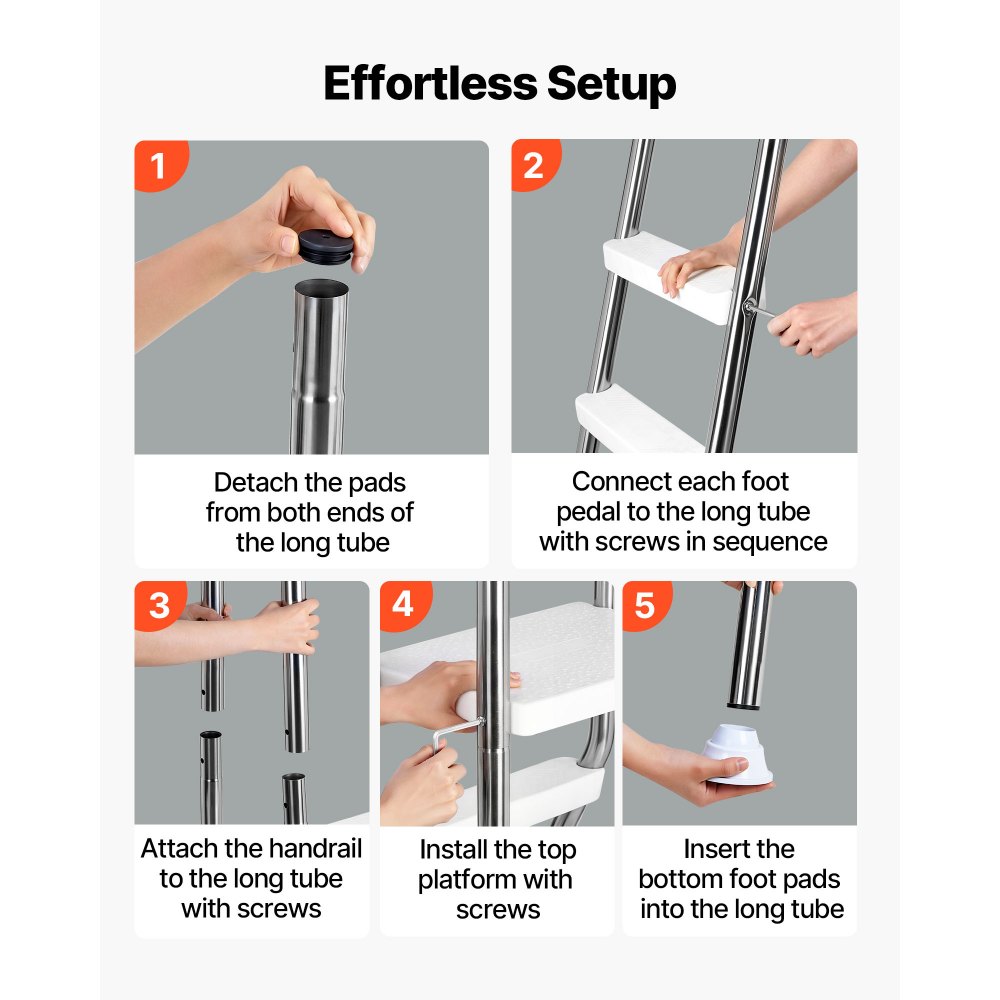 Effortless Setup

1

Detach the pads from both ends of the long tube

2

Connect each foot pedal to the long tube with screws in sequence

3

Attach the handrail to the long tube with screws

4

Install the top platform with screws

5

Insert the bottom foot pads into the long tube