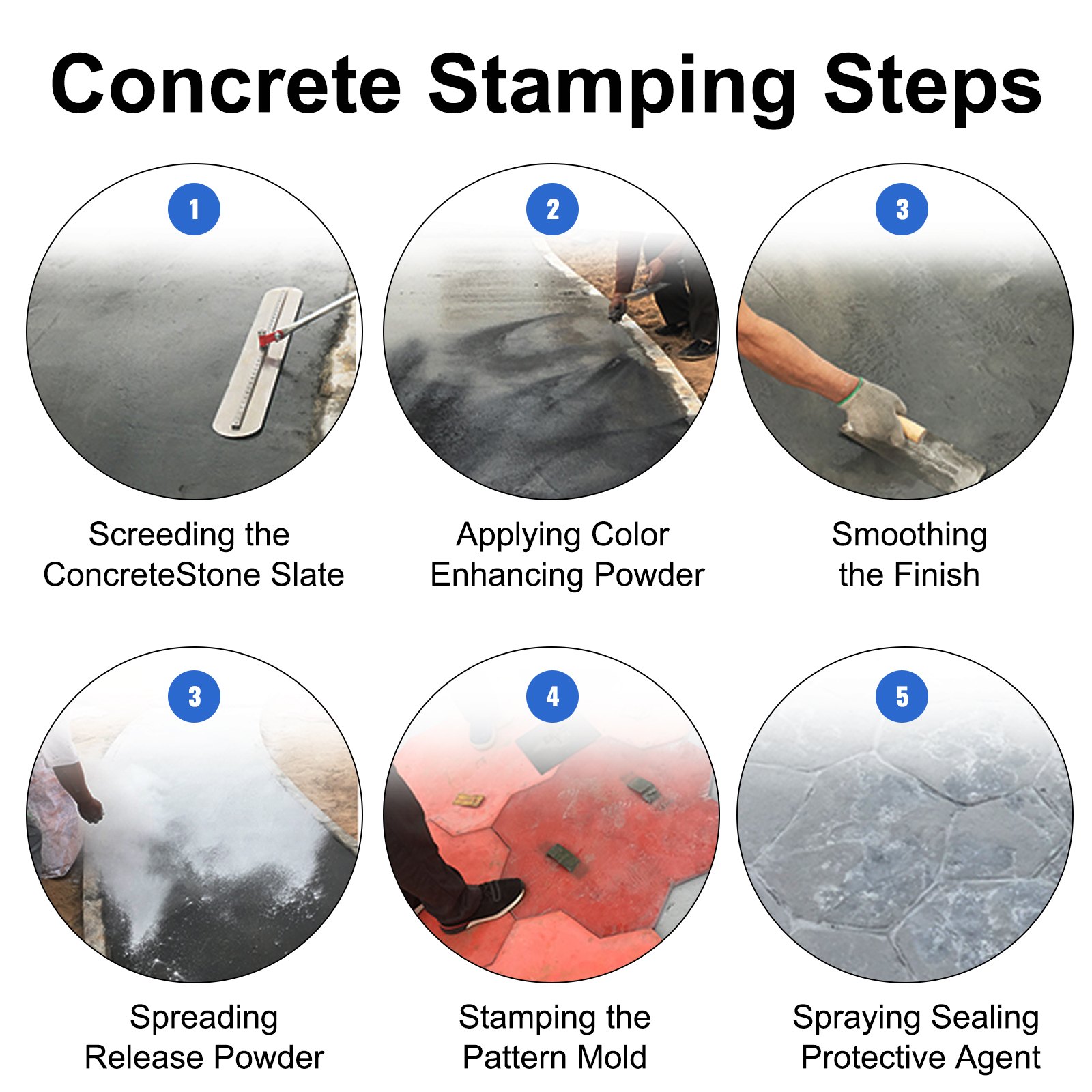 Concrete Stamping Steps

1

Screeding the ConcreteStone Slate

2

Applying Color Enhancing Powder

3

Smoothing the Finish

3

Spreading Release Powder

4

Stamping the Pattern Mold

5

Spraying Sealing Protective Agent