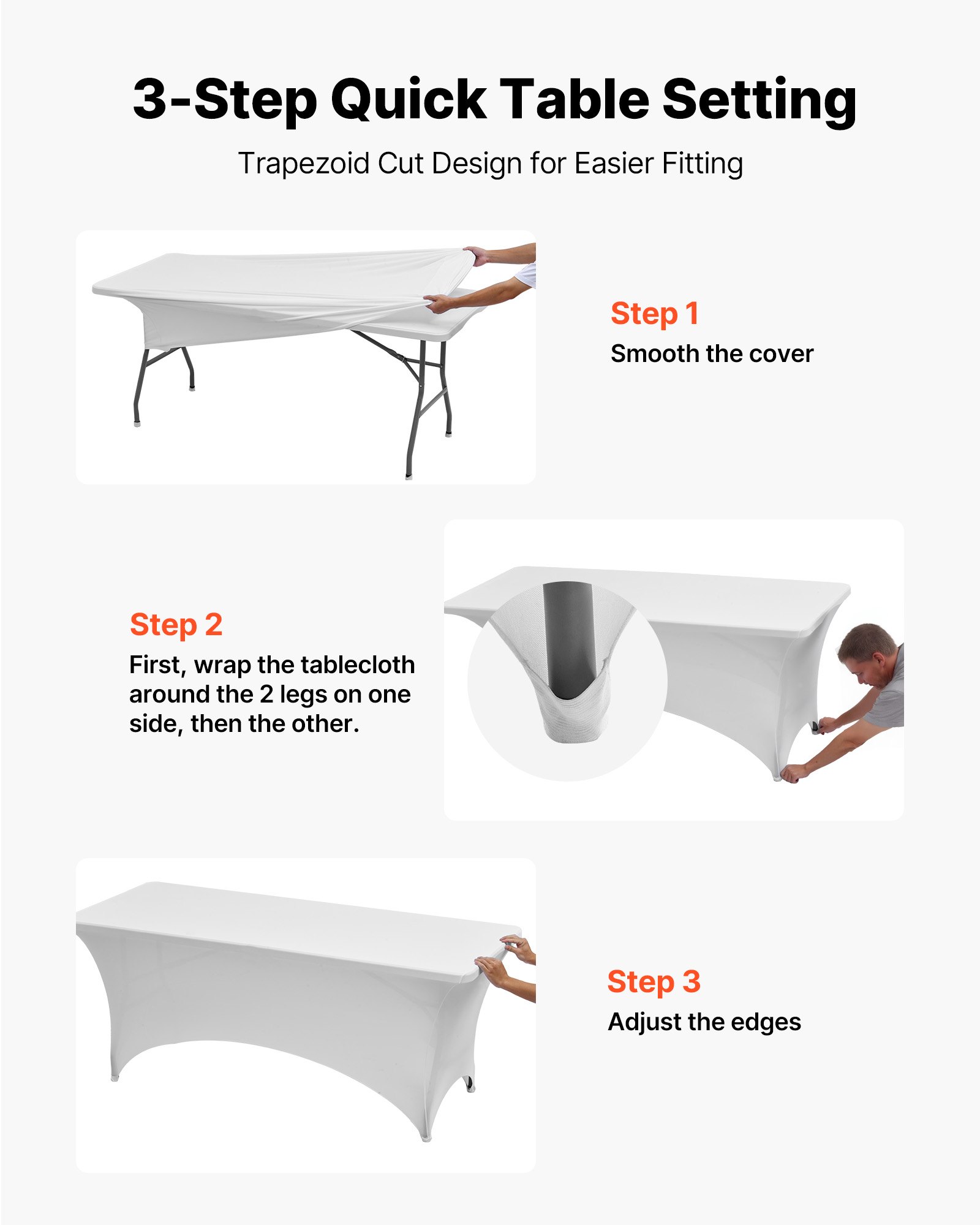 3-Step Quick Table Setting

Trapezoid Cut Design for Easier Fitting

Step 1
Smooth the cover

Step 2
First, wrap the tablecloth around the 2 legs on one side, then the other.

Step 3
Adjust the edges