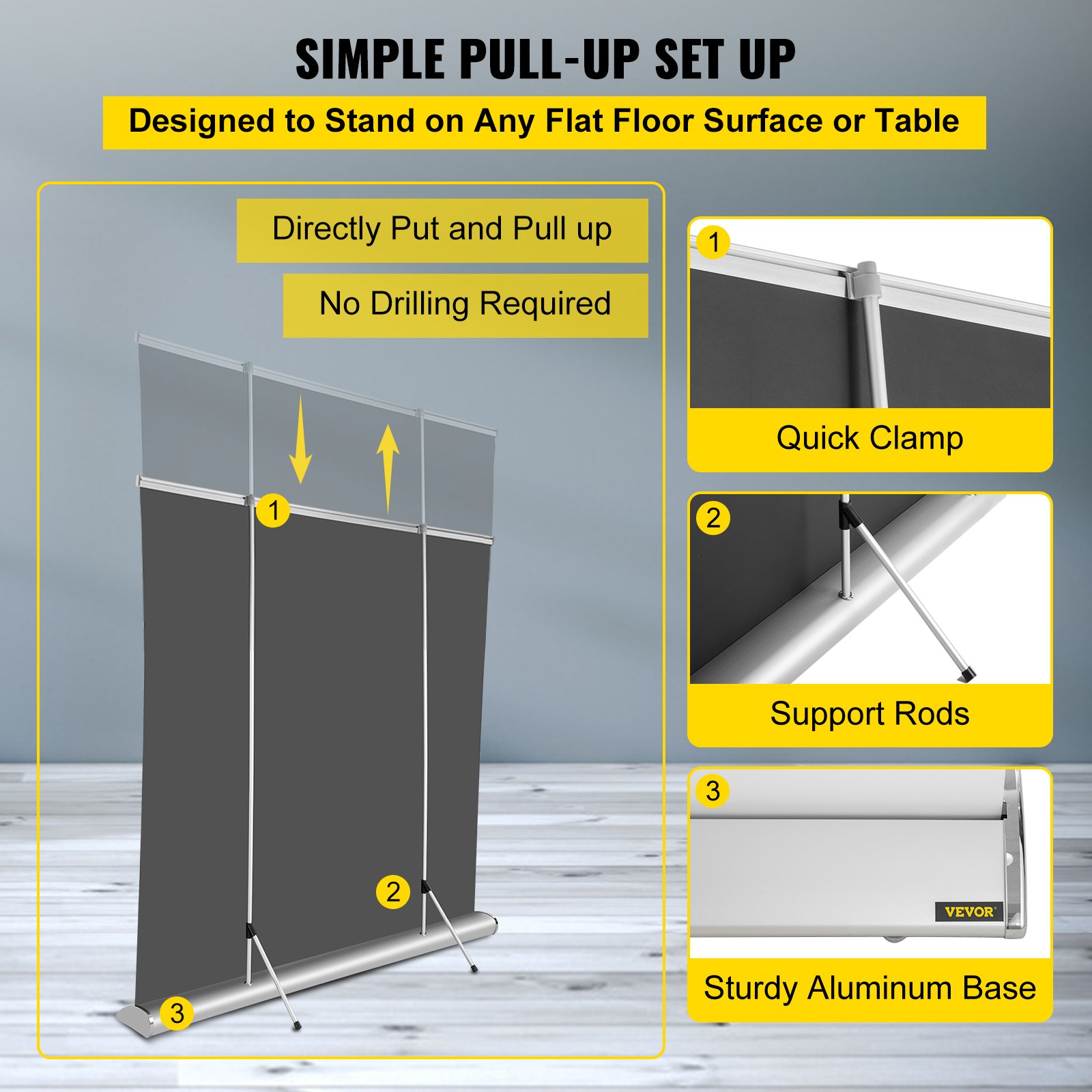 SIMPLE PULL-UP SET UP

Designed to Stand on Any Flat Floor Surface or Table

Directly Put and Pull up

No Drilling Required

1

2

3

1

Quick Clamp

2

Support Rods

3

VEVOR

Sturdy Aluminum Base