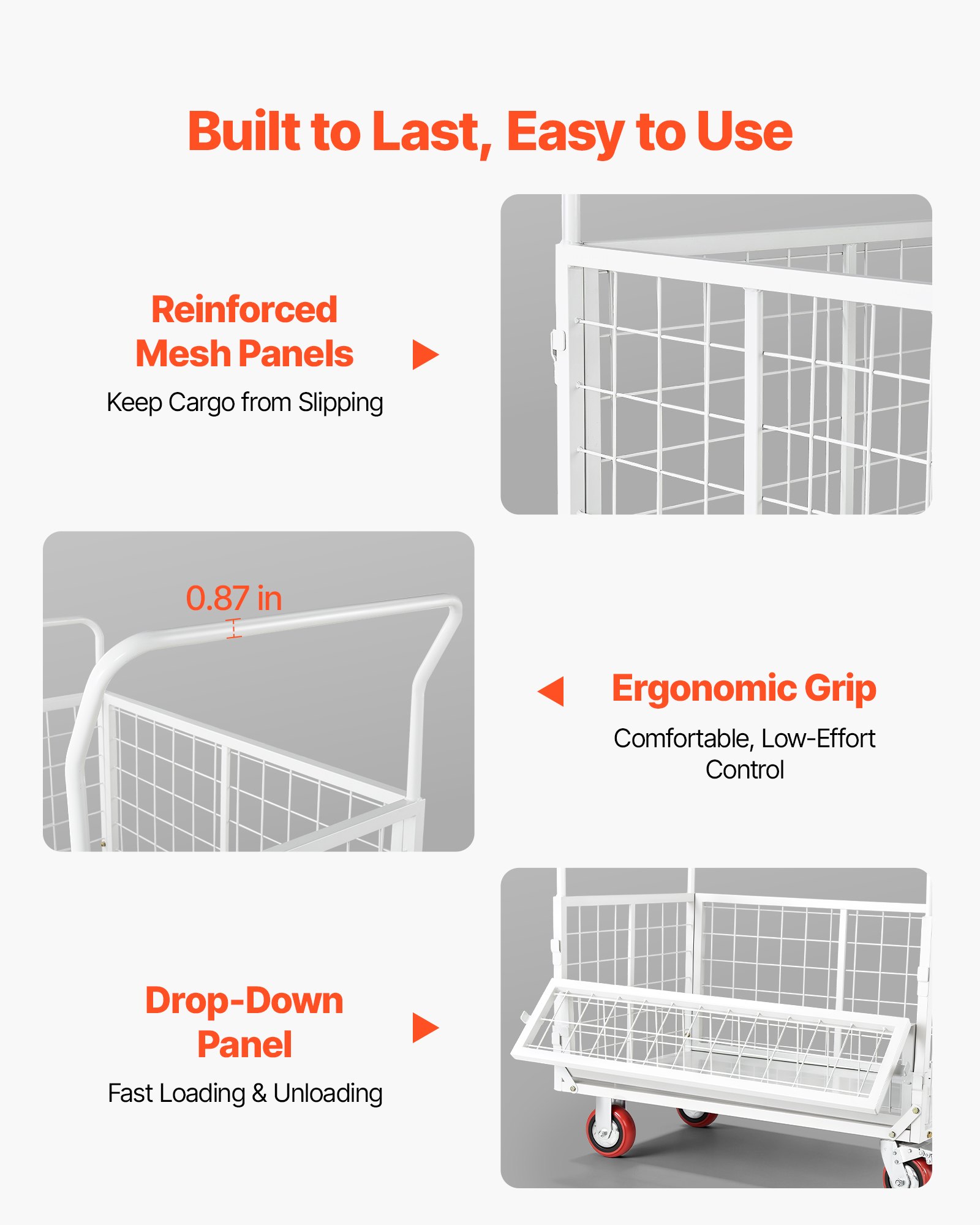 Built to Last, Easy to Use

Reinforced Mesh Panels

Keep Cargo from Slipping

0.87 in

Ergonomic Grip

Comfortable, Low-Effort Control

Drop-Down Panel

Fast Loading & Unloading