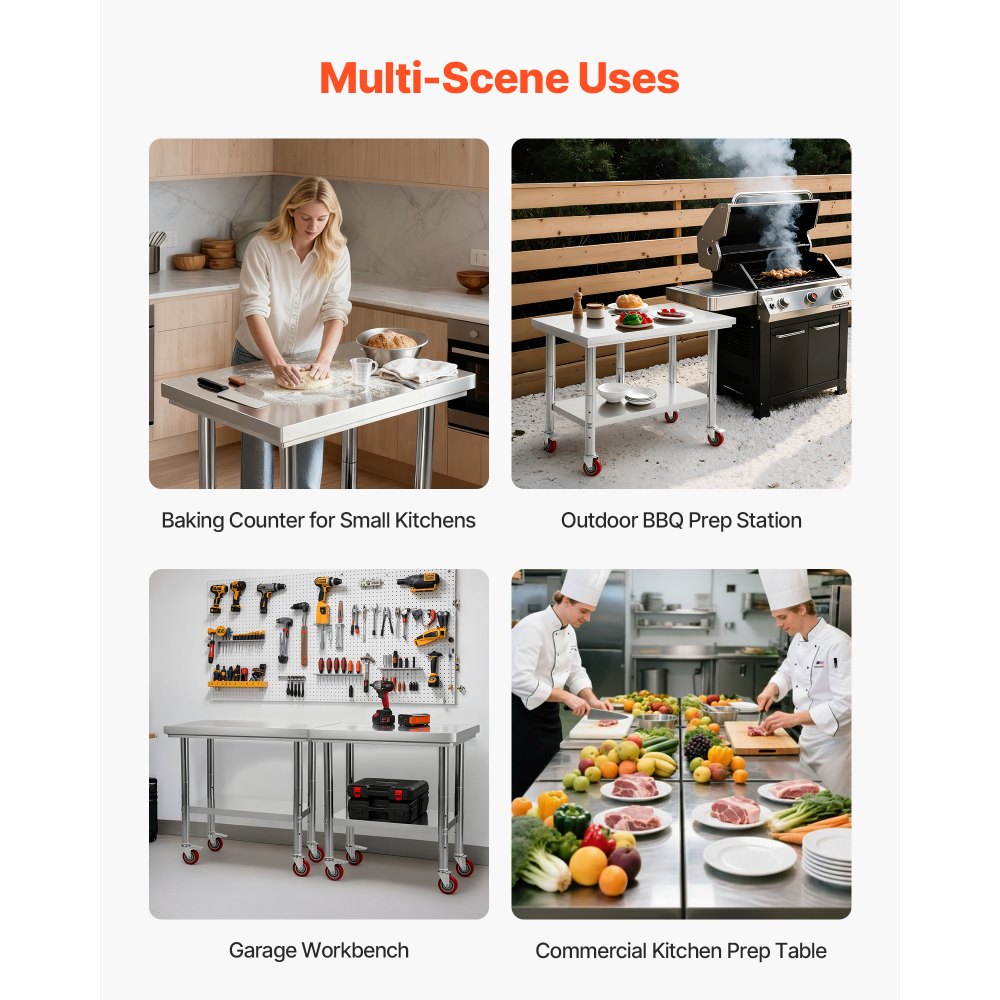 Multi-Scene Uses

Baking Counter for Small Kitchens

Outdoor BBQ Prep Station

Garage Workbench

Commercial Kitchen Prep Table