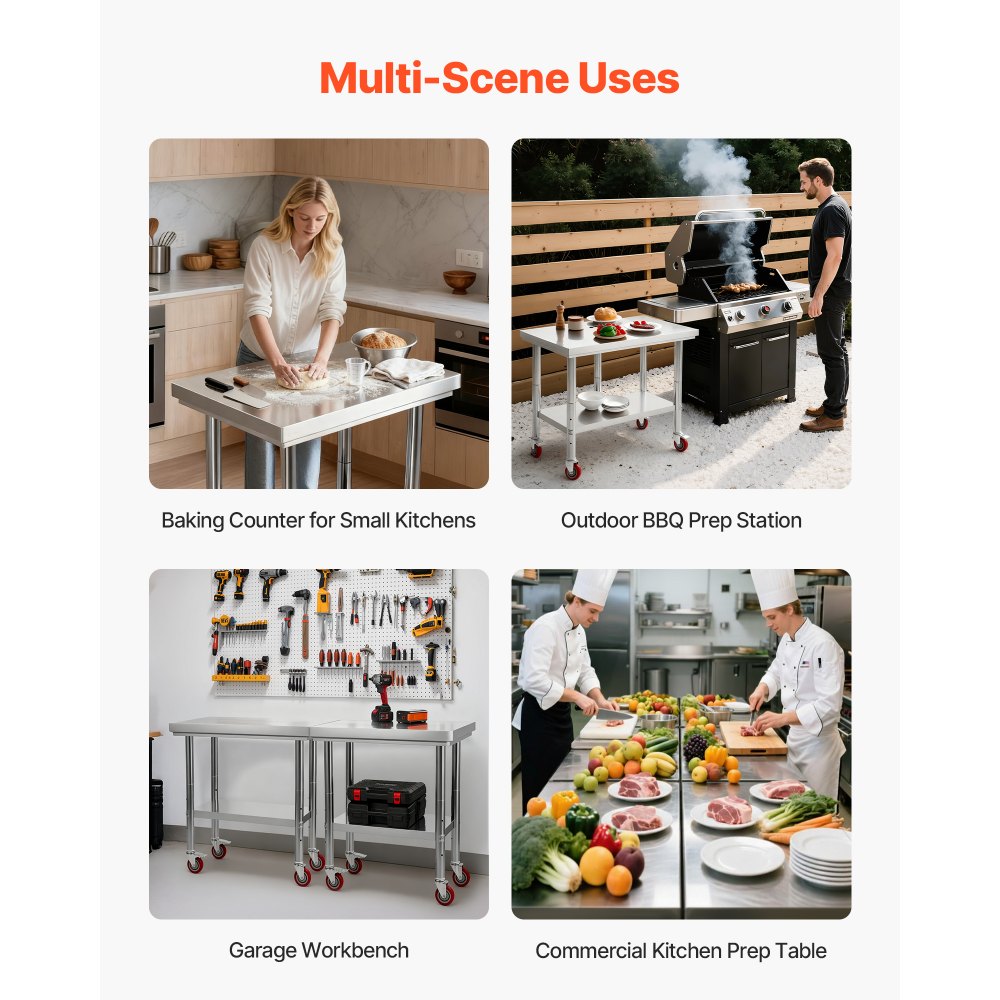 Multi-Scene Uses

Baking Counter for Small Kitchens

Outdoor BBQ Prep Station

Garage Workbench

Commercial Kitchen Prep Table