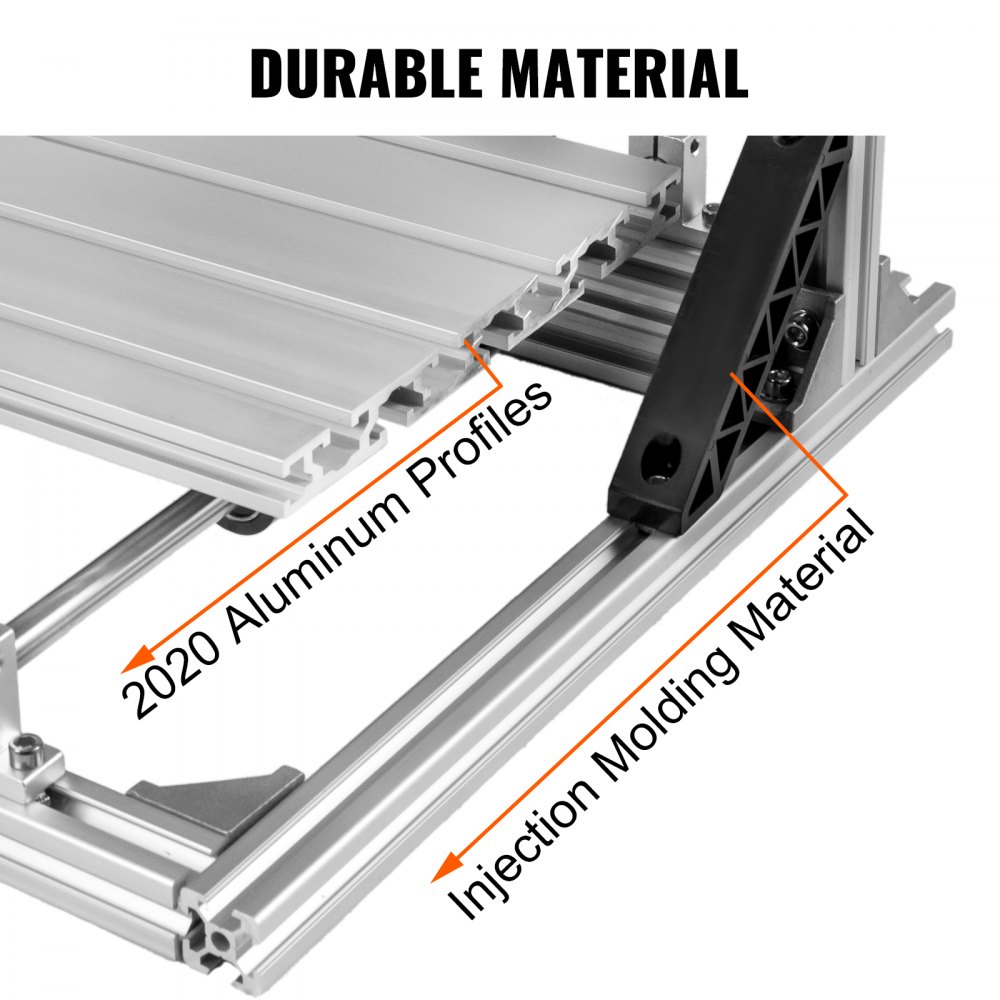 DURABLE MATERIAL

2020 Aluminum Profiles

Injection Molding Material