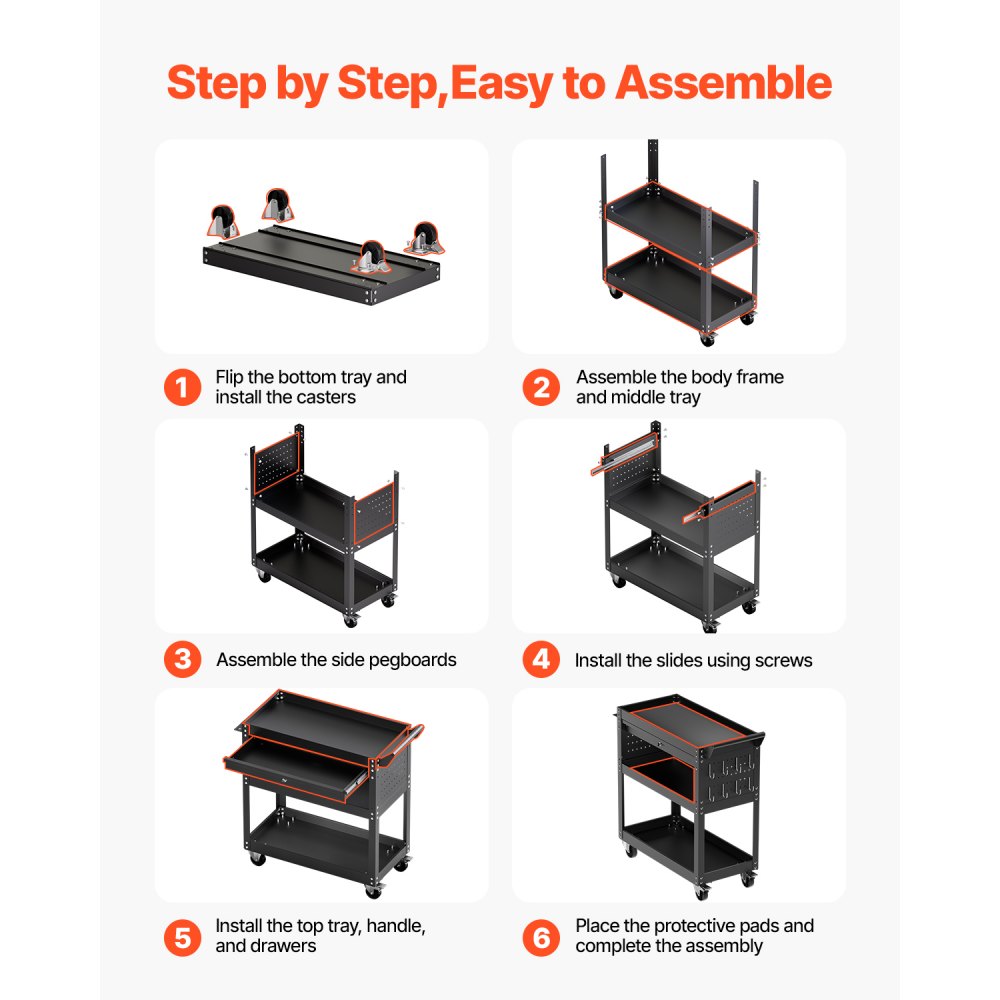 Step by Step,Easy to Assemble

1 Flip the bottom tray and install the casters

2 Assemble the body frame and middle tray

3 Assemble the side pegboards

4 Install the slides using screws

5 Install the top tray, handle, and drawers

6 Place the protective pads and complete the assembly