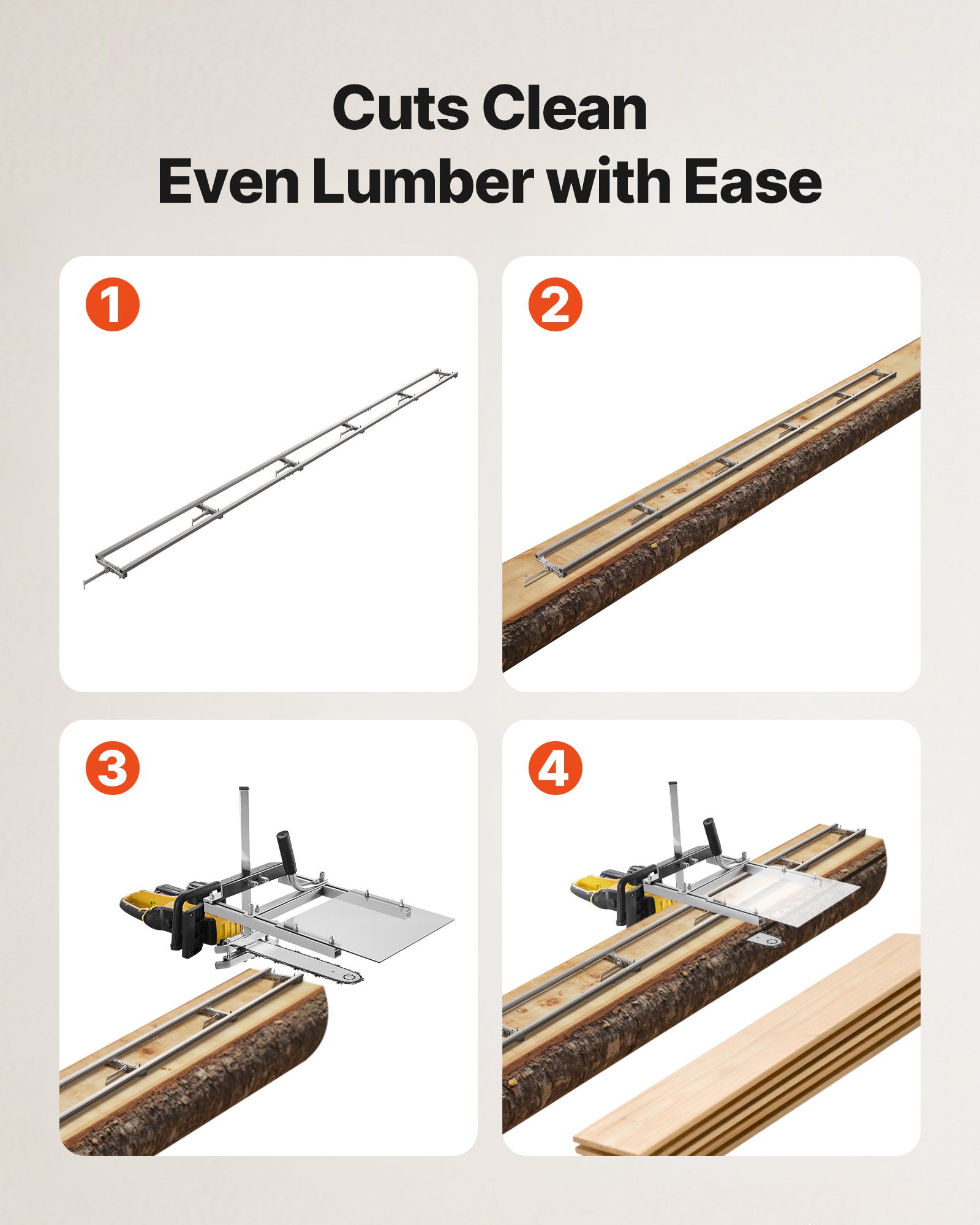 Cuts Clean
Even Lumber with Ease

1

2

3

4