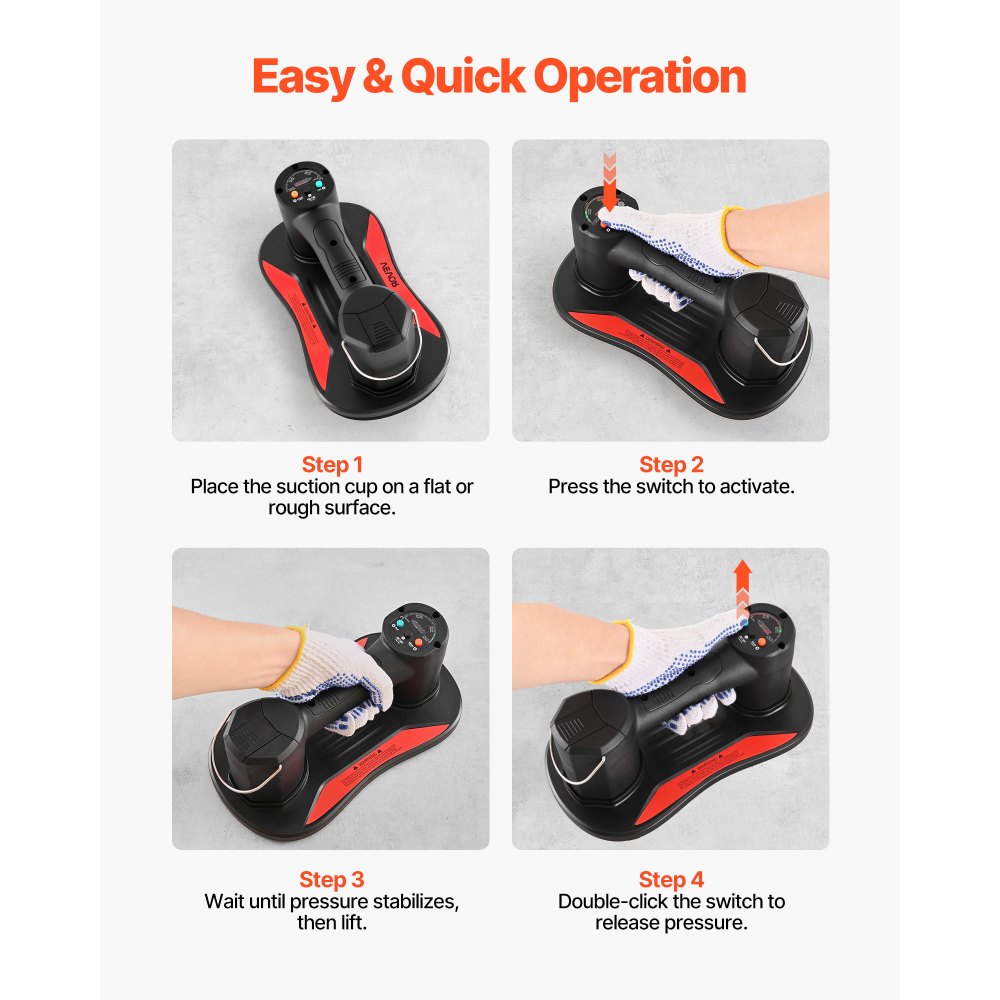 Easy & Quick Operation

VEVOR

Step 1
Place the suction cup on a flat or rough surface.

Step 2
Press the switch to activate.

Step 3
Wait until pressure stabilizes, then lift.

Step 4
Double-click the switch to release pressure.