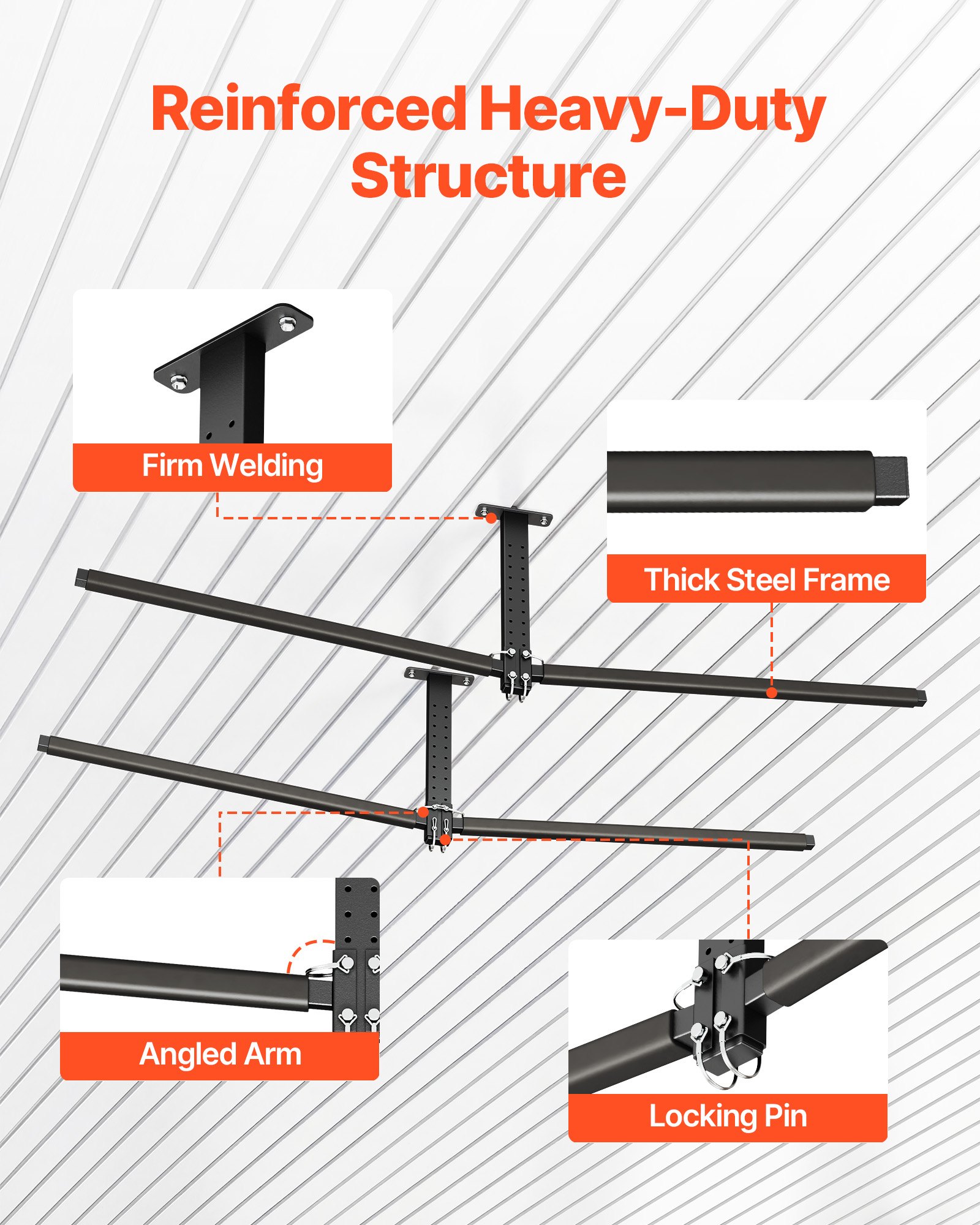 Reinforced Heavy-Duty Structure

Firm Welding

Thick Steel Frame

Angled Arm

Locking Pin