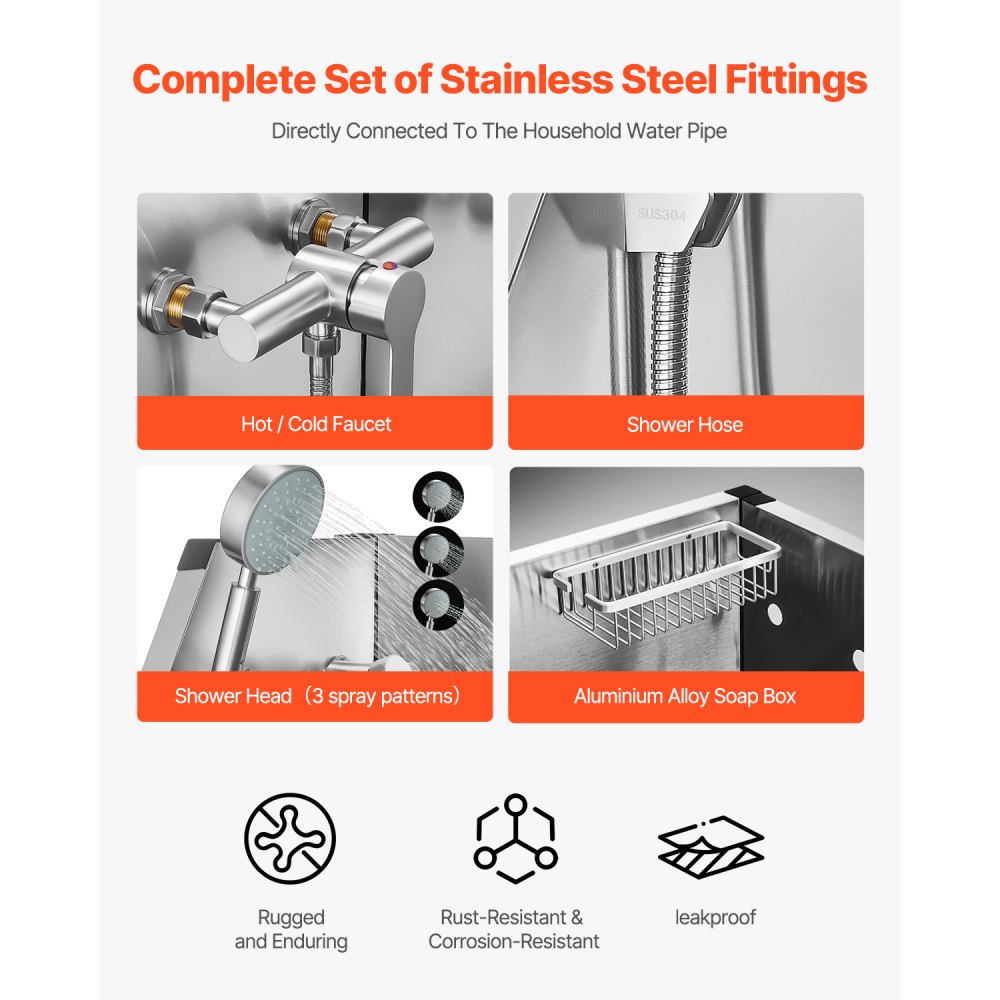 Complete Set of Stainless Steel Fittings

Directly Connected To The Household Water Pipe

Hot / Cold Faucet

SUS304

Shower Hose

Shower Head（3 spray patterns）

Aluminium Alloy Soap Box

Rugged and Enduring

Rust-Resistant & Corrosion-Resistant

leakproof