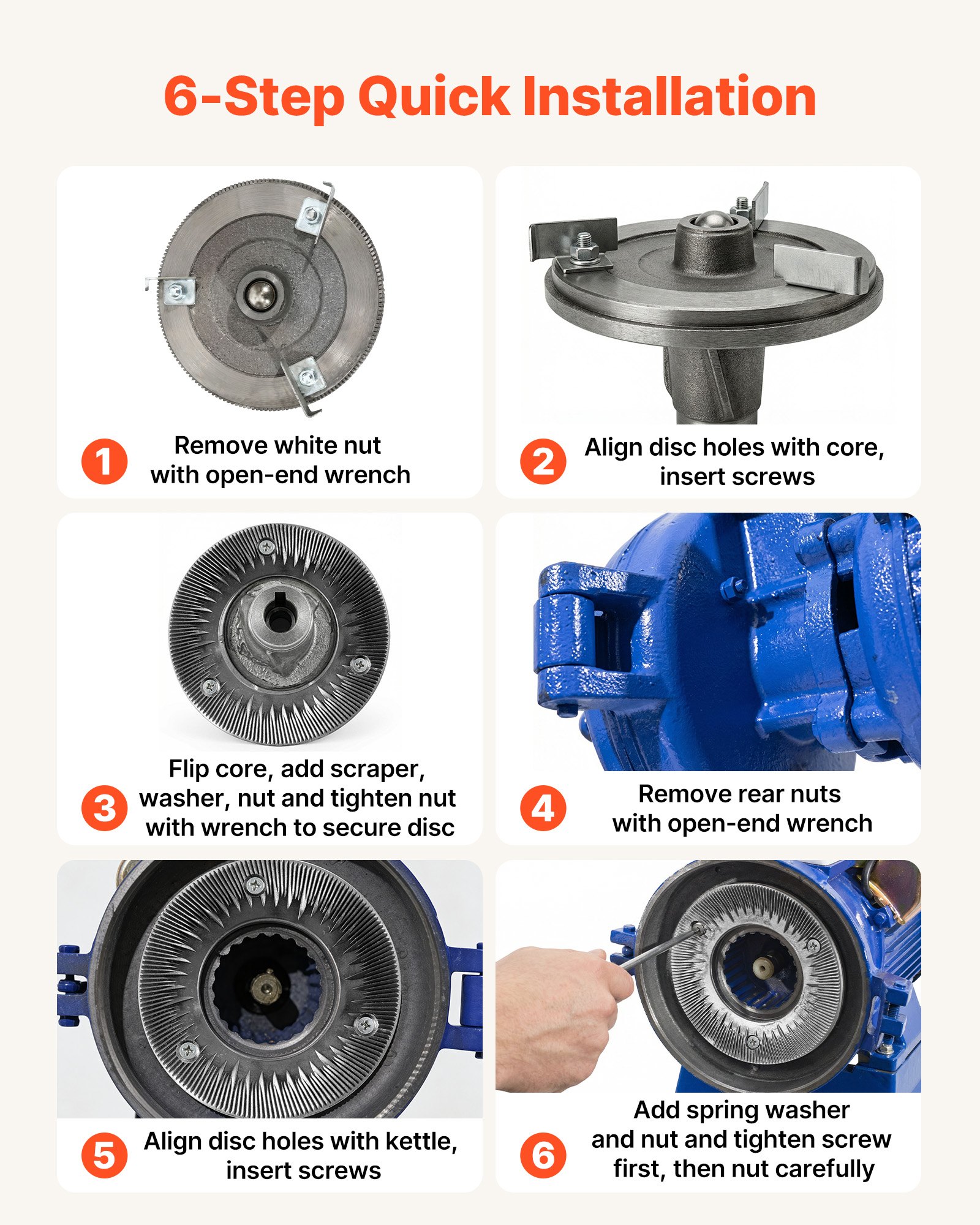 6-Step Quick Installation

1 Remove white nut with open-end wrench

2 Align disc holes with core, insert screws

3 Flip core, add scraper, washer, nut and tighten nut with wrench to secure disc

4 Remove rear nuts with open-end wrench

5 Align disc holes with kettle, insert screws

6 Add spring washer and nut and tighten screw first, then nut carefully