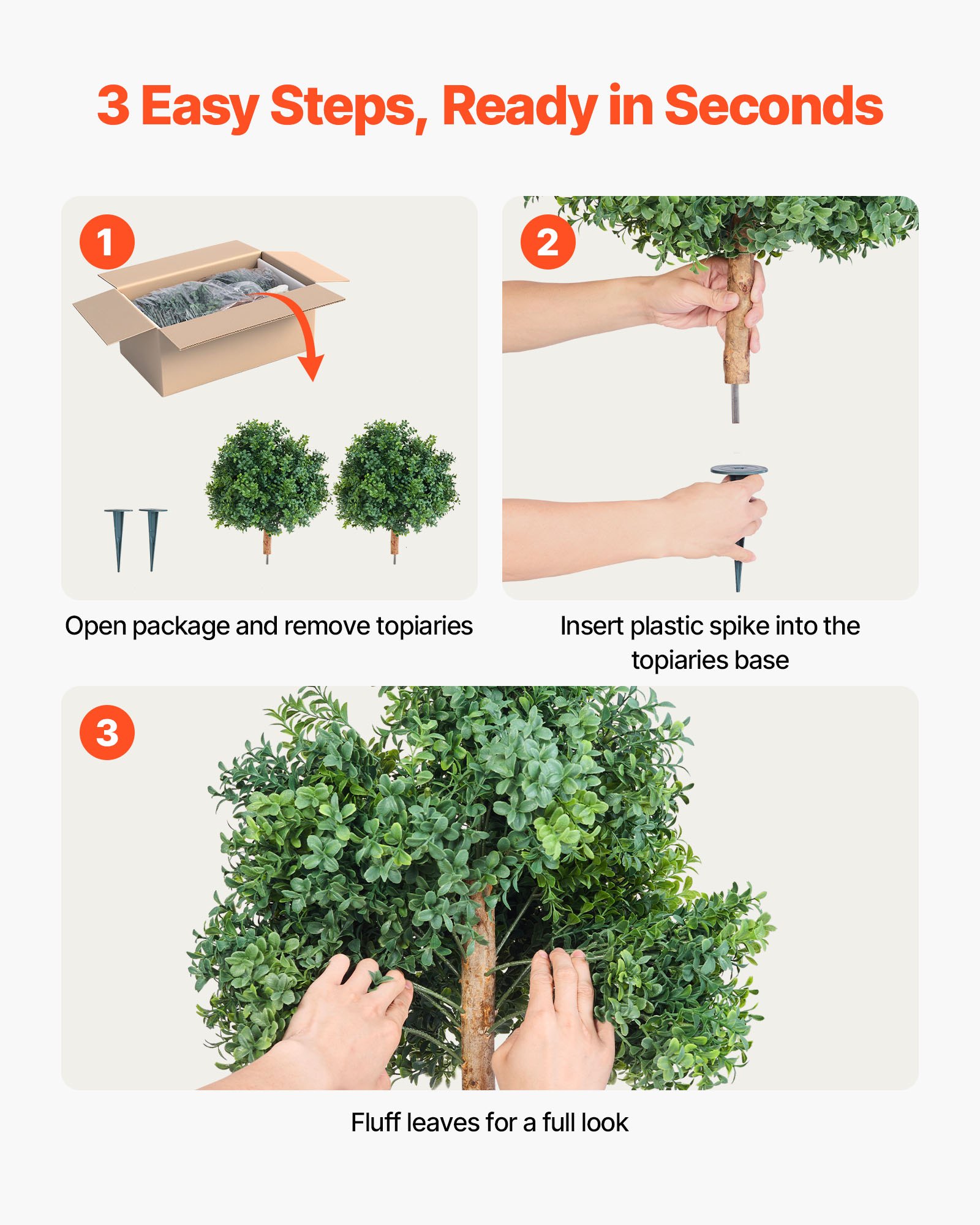 3 Easy Steps, Ready in Seconds

1

Open package and remove topiaries

2

Insert plastic spike into the topiaries base

3

Fluff leaves for a full look