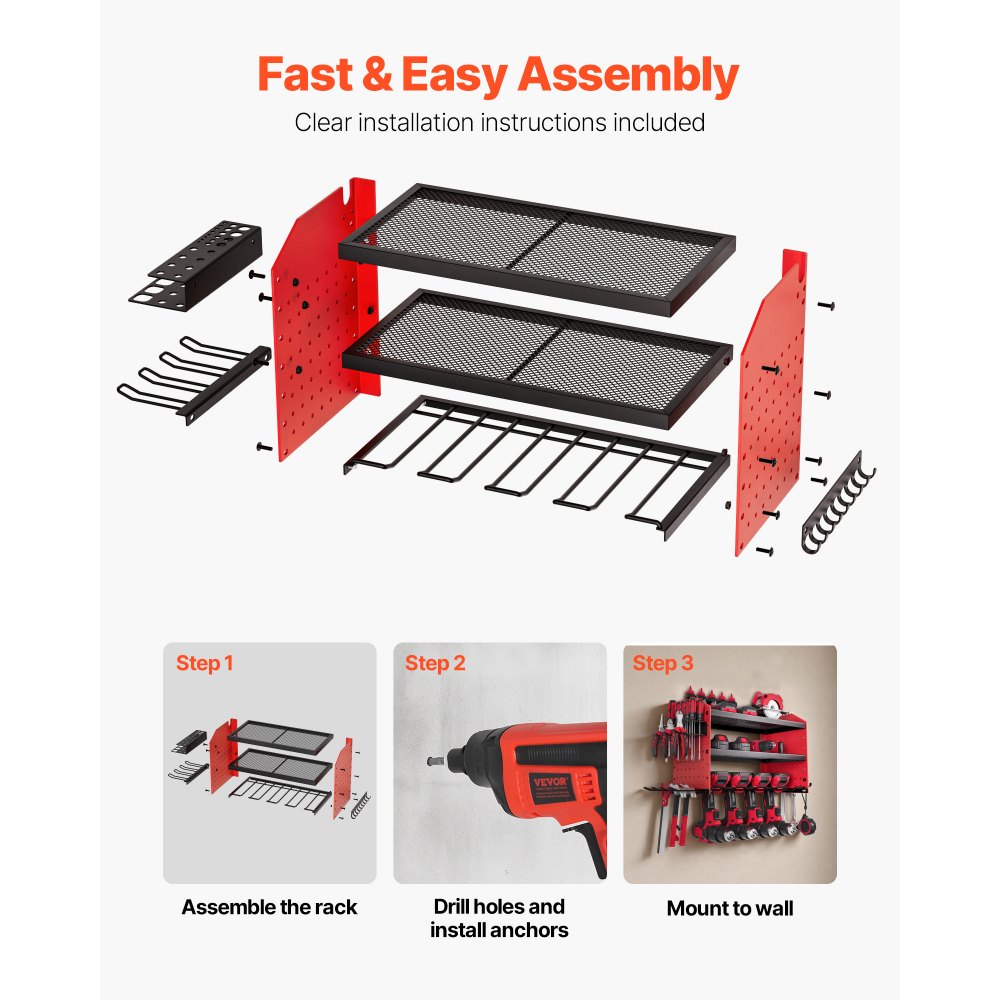 Fast & Easy Assembly

Clear installation instructions included

Step 1

Assemble the rack

Step 2

VEVOR

Drill holes and install anchors

Step 3

Mount to wall