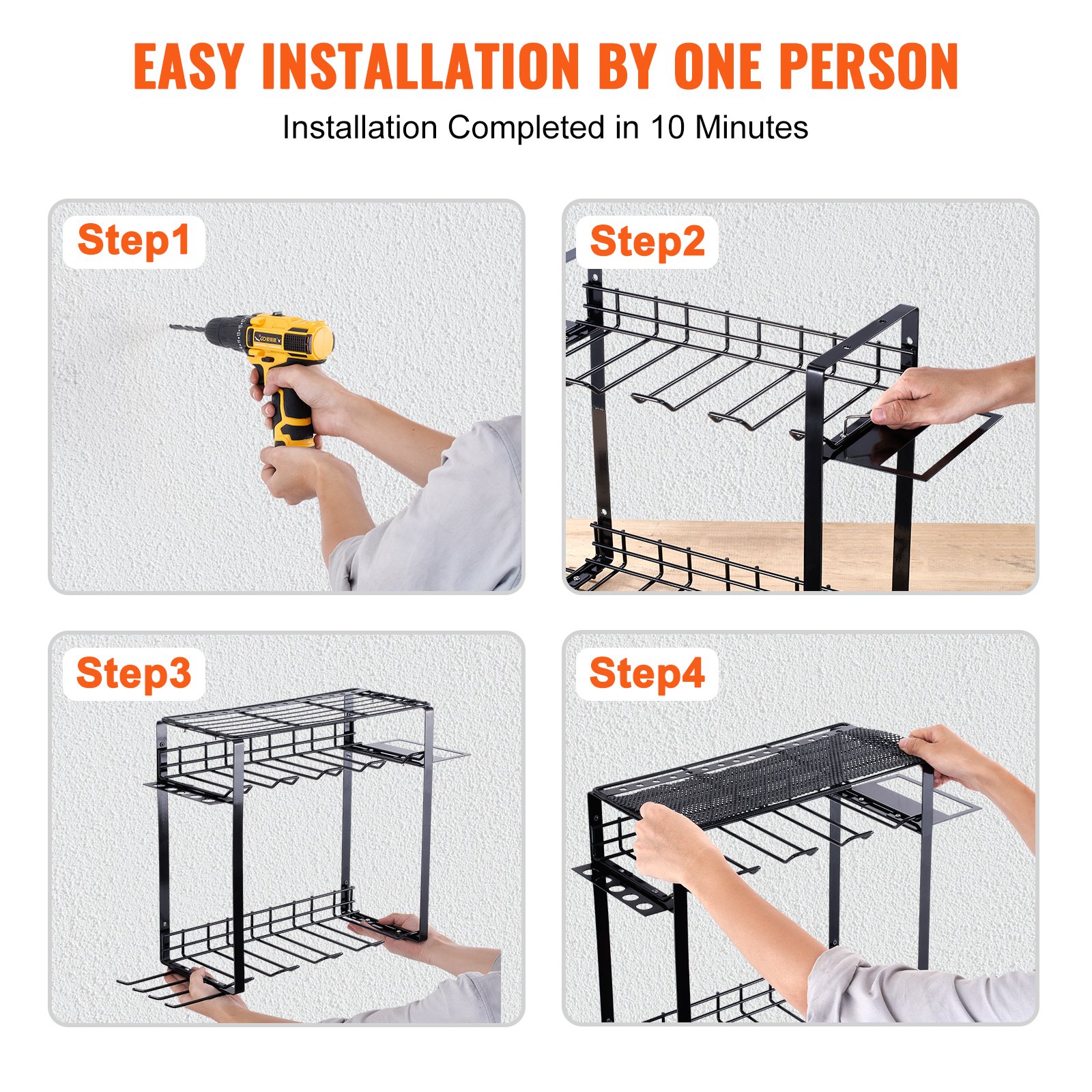 EASY INSTALLATION BY ONE PERSON

Installation Completed in 10 Minutes

Step1

Step2

Step3

Step4