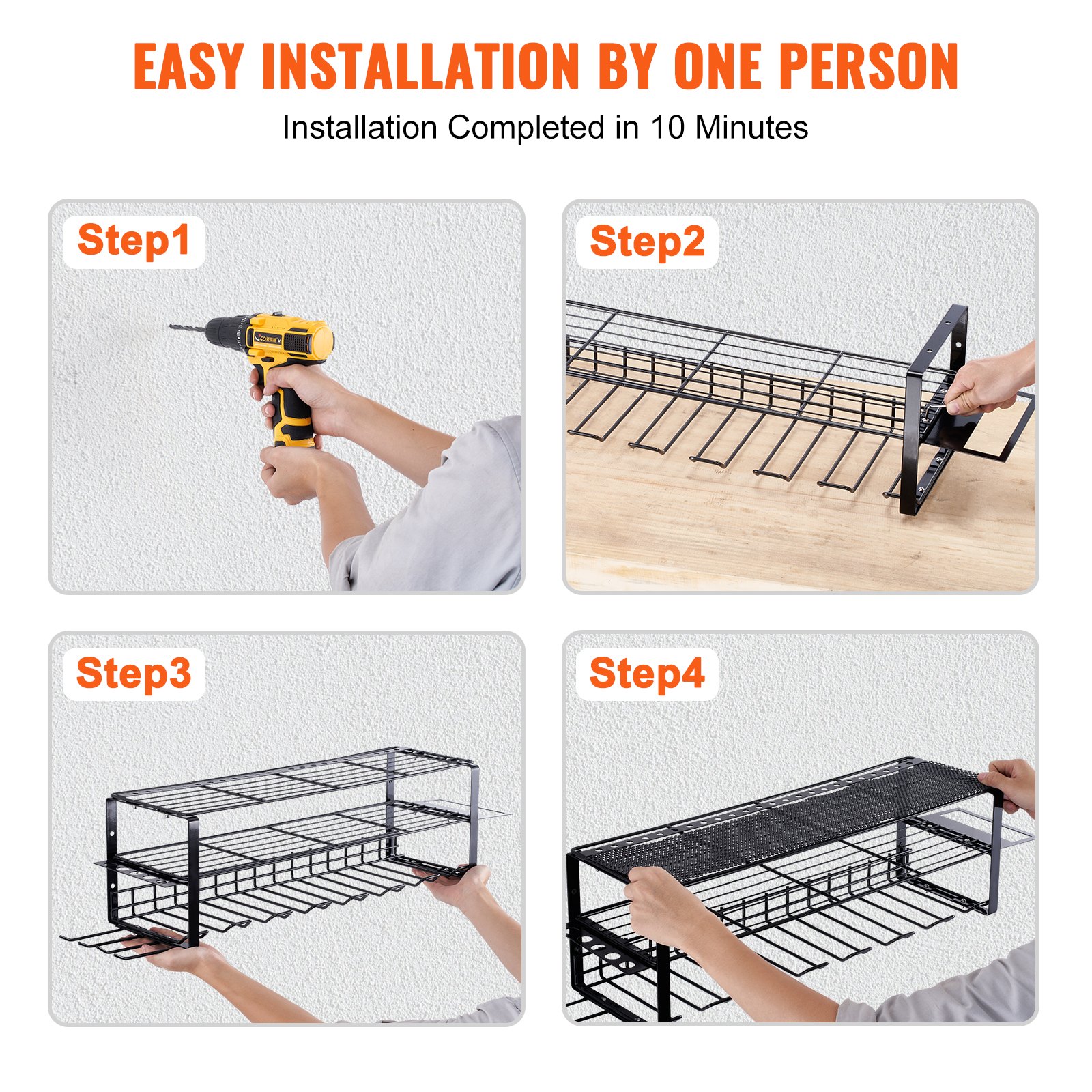 EASY INSTALLATION BY ONE PERSON

Installation Completed in 10 Minutes

Step1

Step2

Step3

Step4