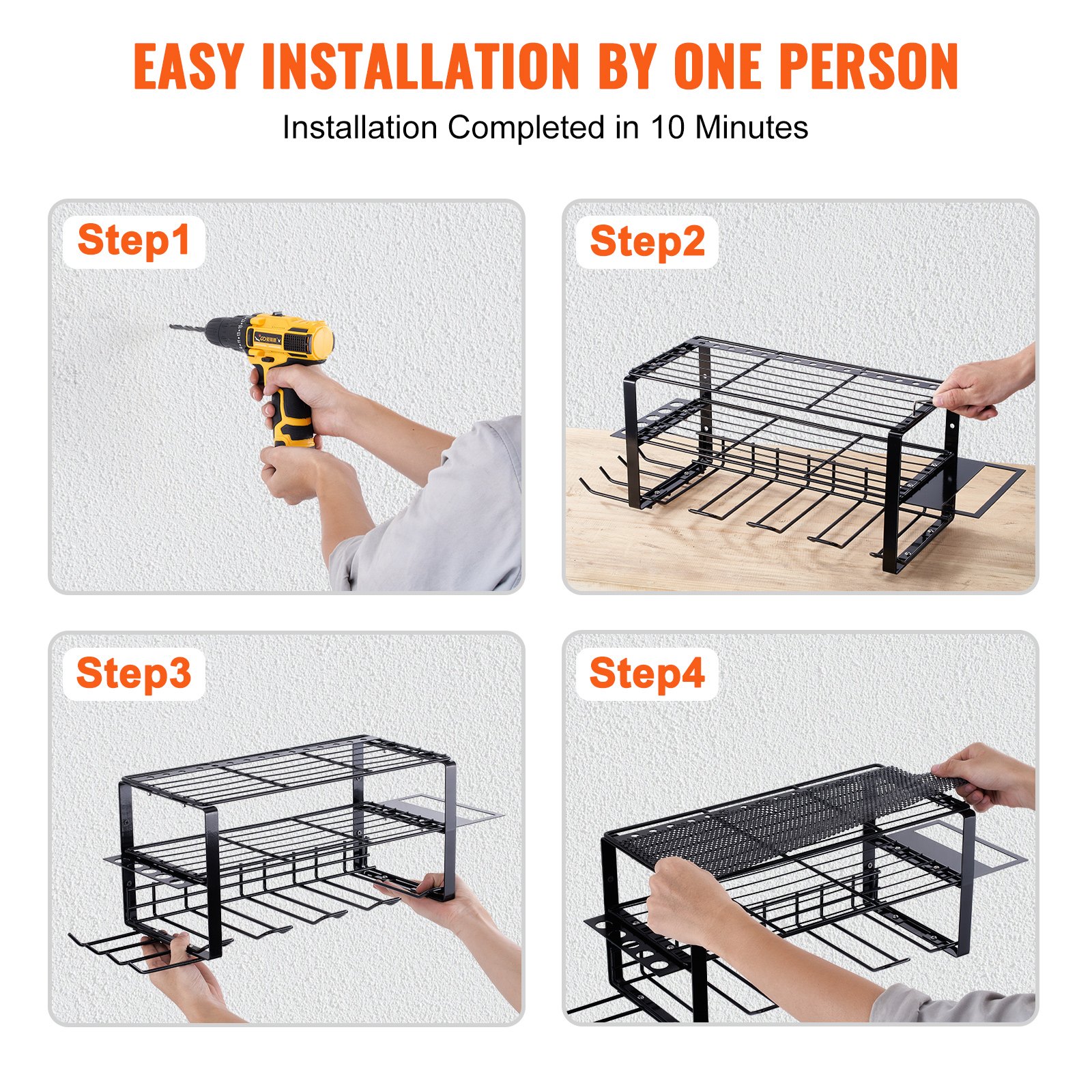 EASY INSTALLATION BY ONE PERSON

Installation Completed in 10 Minutes

Step1

Step2

Step3

Step4