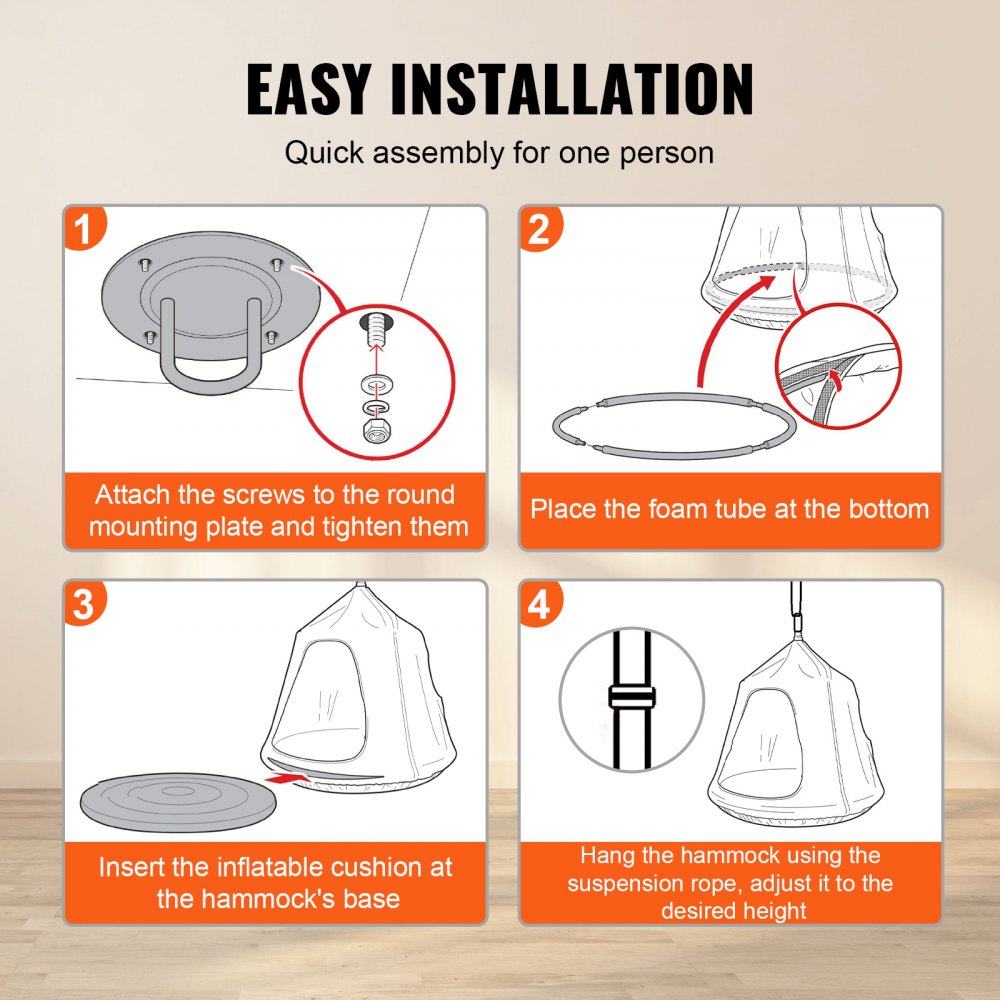 EASY INSTALLATION

Quick assembly for one person

1

Attach the screws to the round mounting plate and tighten them

2

Place the foam tube at the bottom

3

Insert the inflatable cushion at the hammock's base

4

Hang the hammock using the suspension rope, adjust it to the desired height