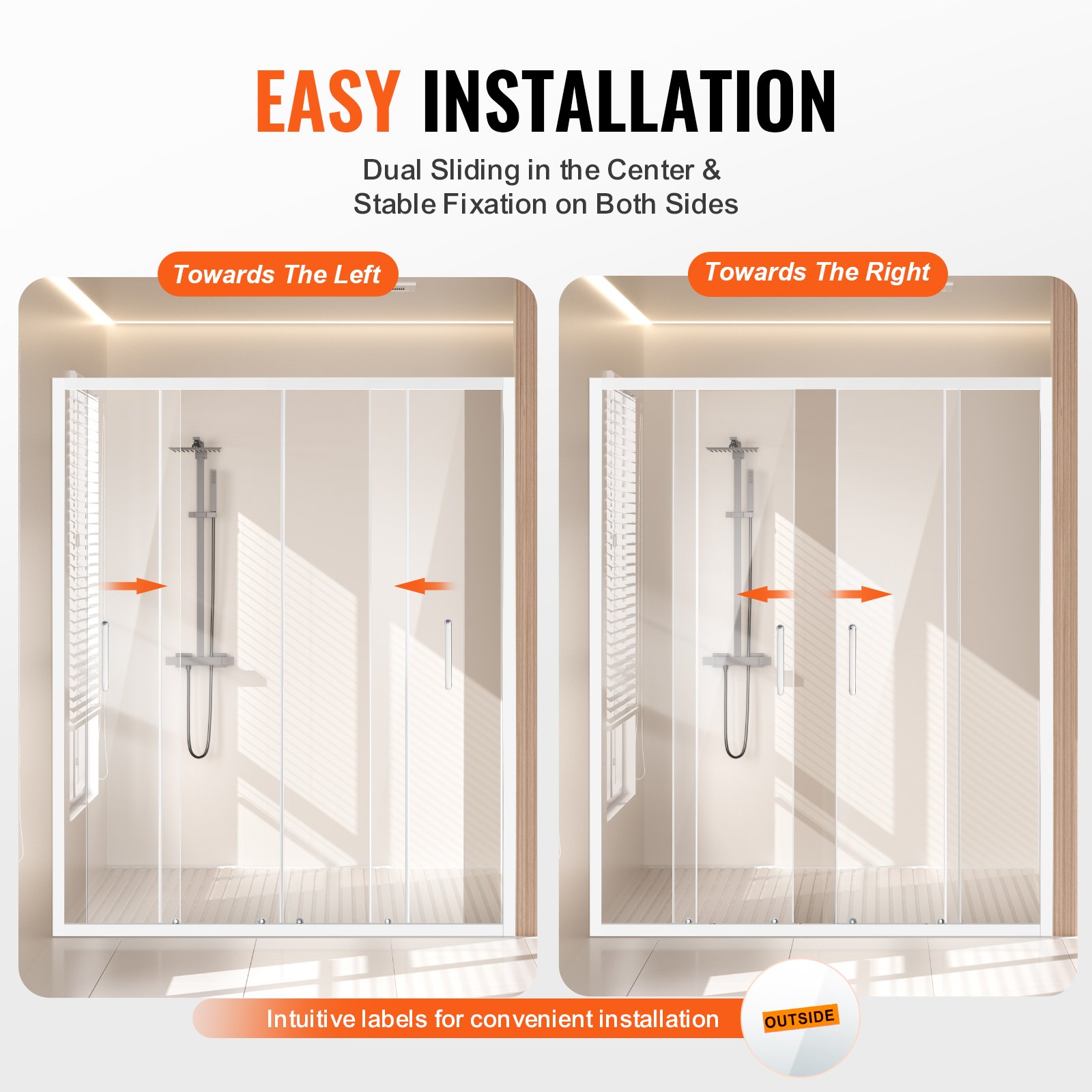 EASY INSTALLATION

Dual Sliding in the Center & Stable Fixation on Both Sides

Towards The Left

Towards The Right

Intuitive labels for convenient installation

OUTSIDE