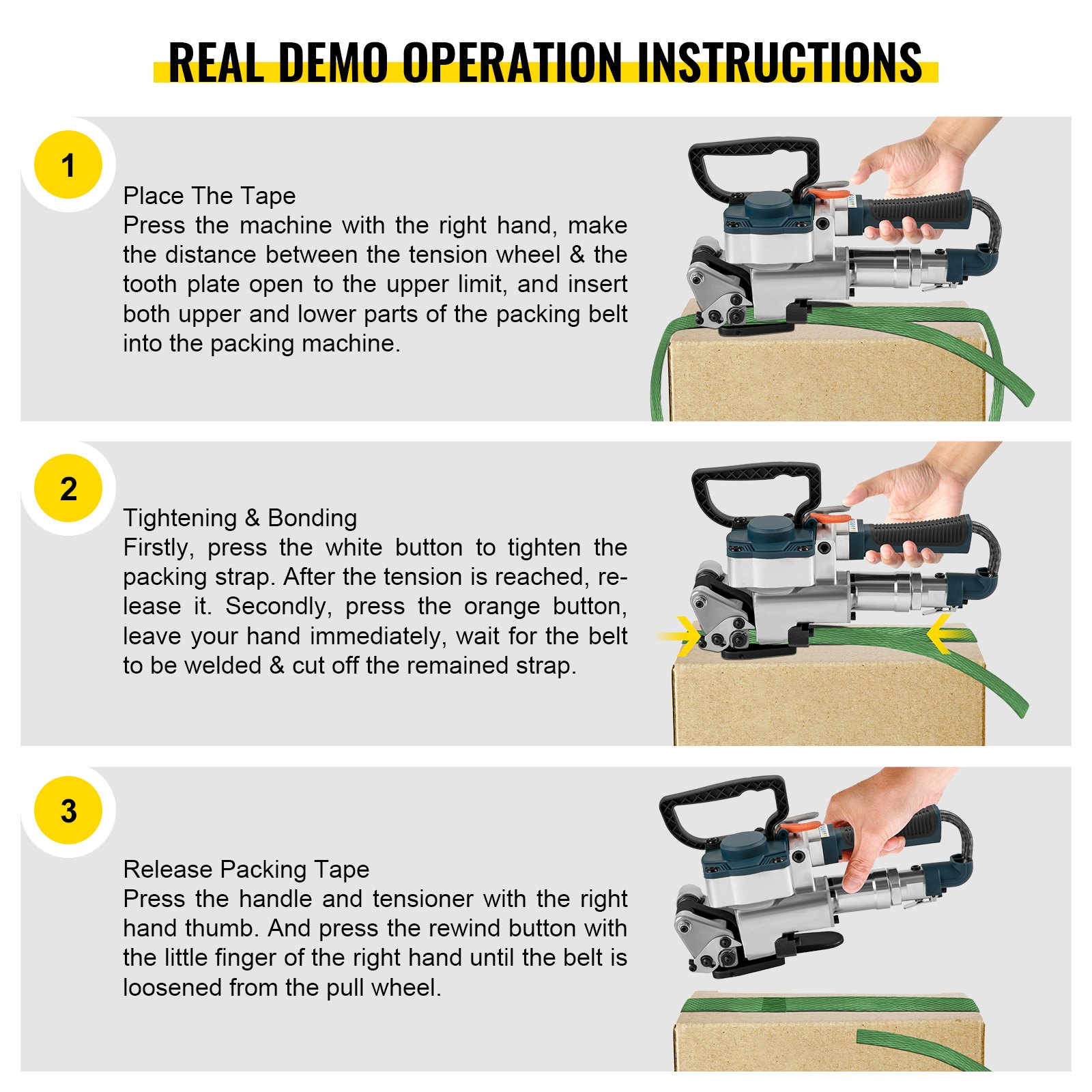 REAL DEMO OPERATION INSTRUCTIONS

1

Place The Tape
Press the machine with the right hand, make the distance between the tension wheel & the tooth plate open to the upper limit, and insert both upper and lower parts of the packing belt into the packing machine.

2

Tightening & Bonding
Firstly, press the white button to tighten the packing strap. After the tension is reached, release it. Secondly, press the orange button, leave your hand immediately, wait for the belt to be welded & cut off the remained strap.

3

Release Packing Tape
Press the handle and tensioner with the right hand thumb. And press the rewind button with the little finger of the right hand until the belt is loosened from the pull wheel.