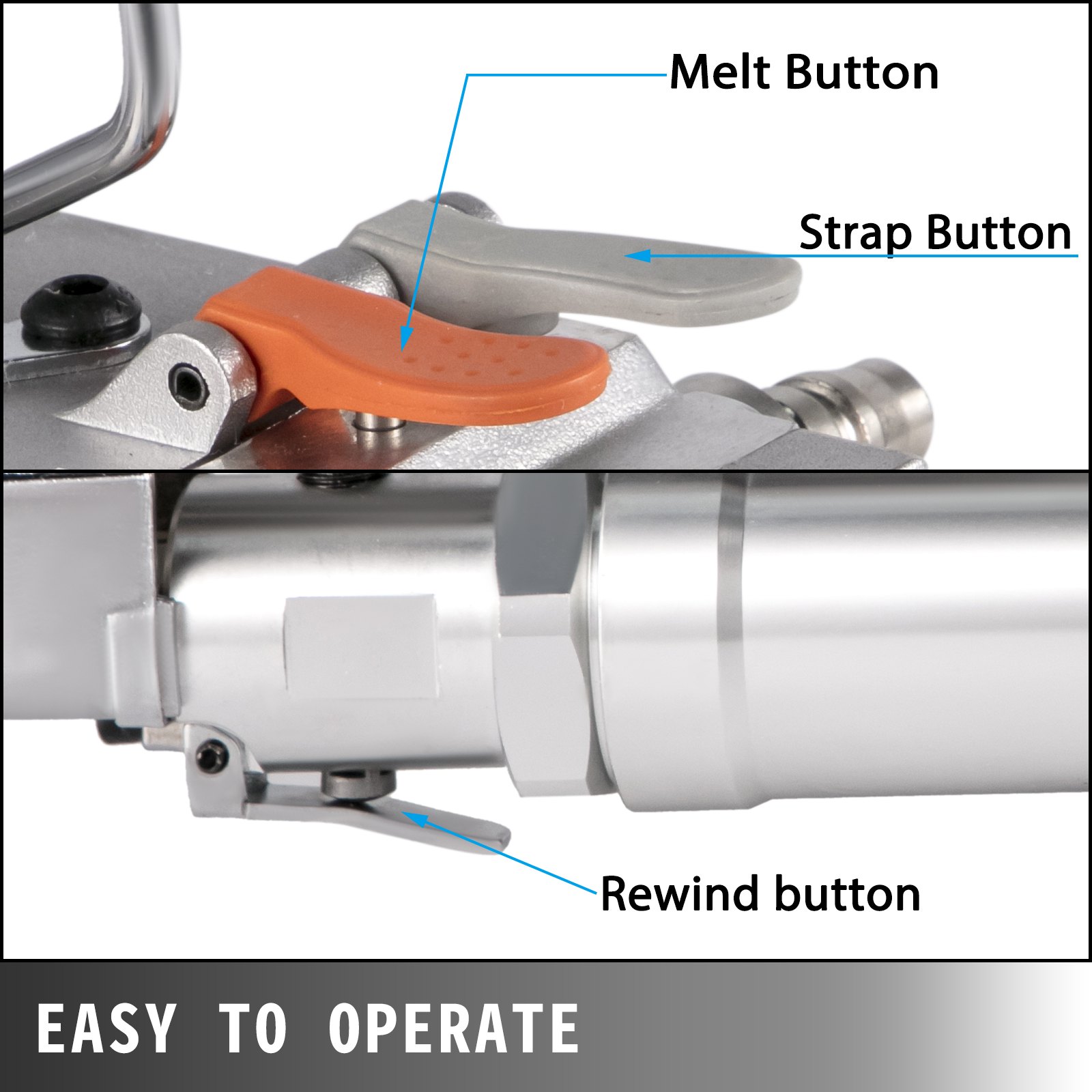 Melt Button

Strap Button

Rewind button

EASY TO OPERATE