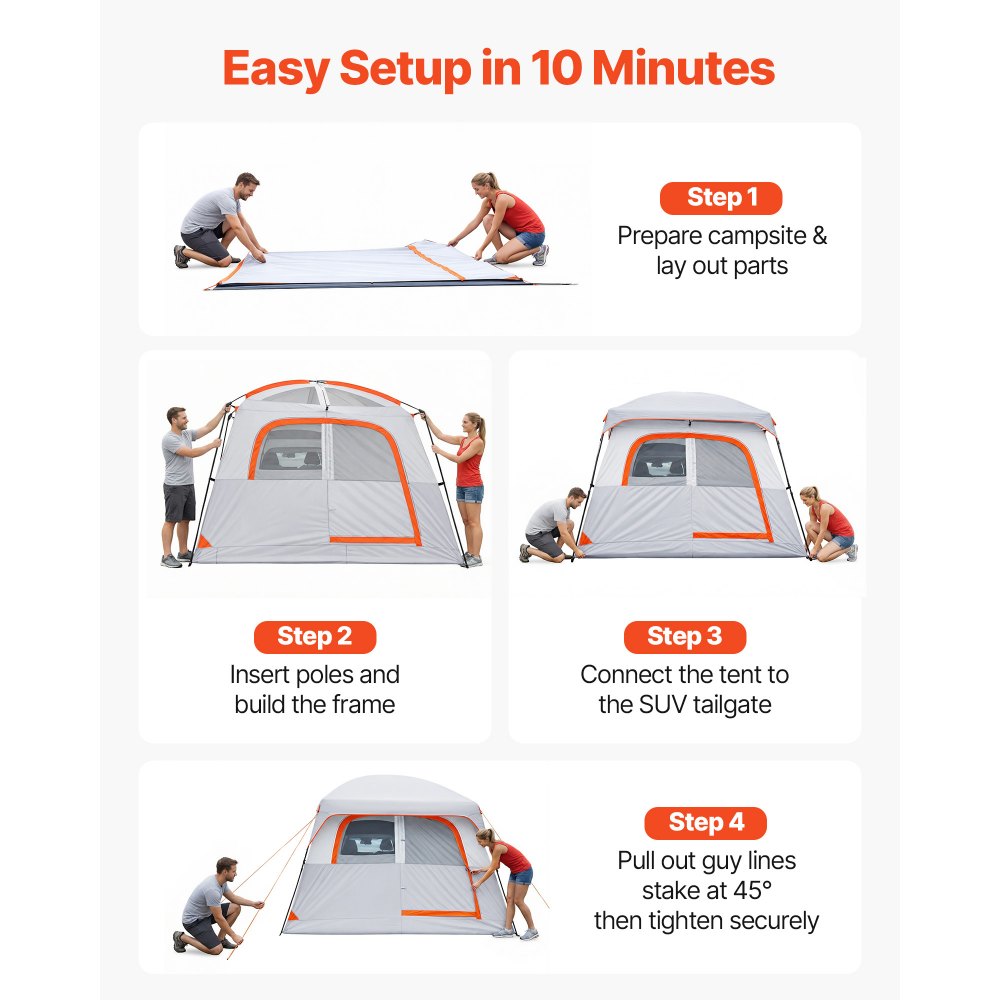 Easy Setup in 10 Minutes

Step 1
Prepare campsite & lay out parts

Step 2
Insert poles and build the frame

Step 3
Connect the tent to the SUV tailgate

Step 4
Pull out guy lines stake at 45° then tighten securely