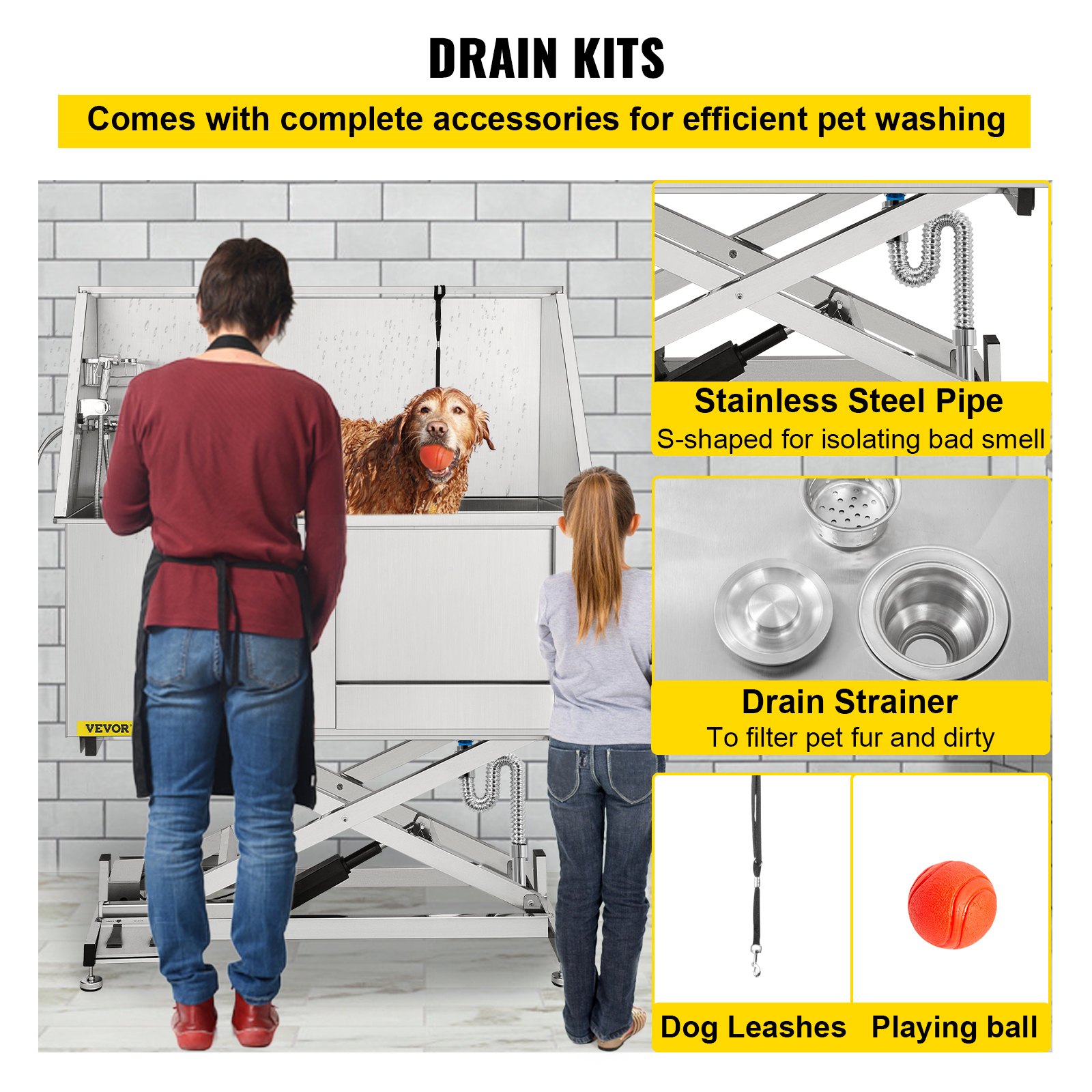 DRAIN KITS

Comes with complete accessories for efficient pet washing

VEVOR

Stainless Steel Pipe
S-shaped for isolating bad smell

Drain Strainer
To filter pet fur and dirty

Dog Leashes

Playing ball