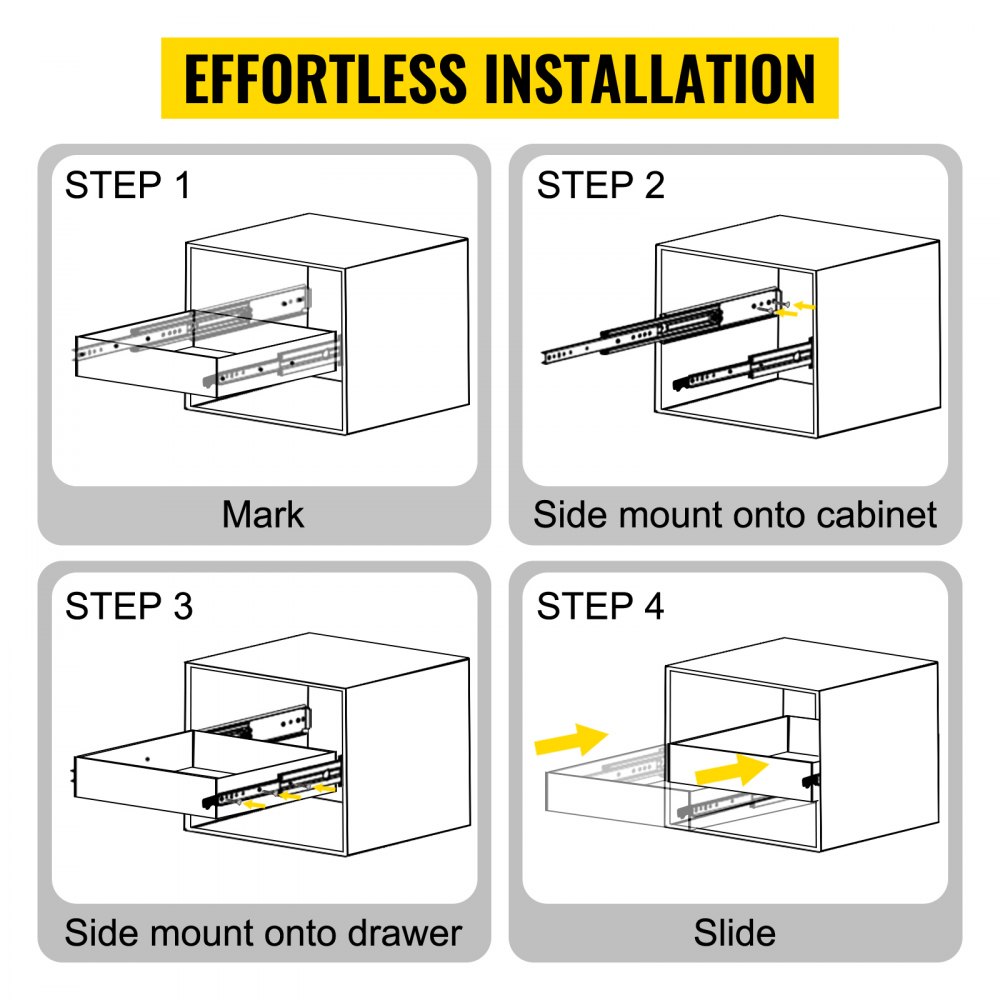 EFFORTLESS INSTALLATION

STEP 1

Mark

STEP 2

Side mount onto cabinet

STEP 3

Side mount onto drawer

STEP 4

Slide