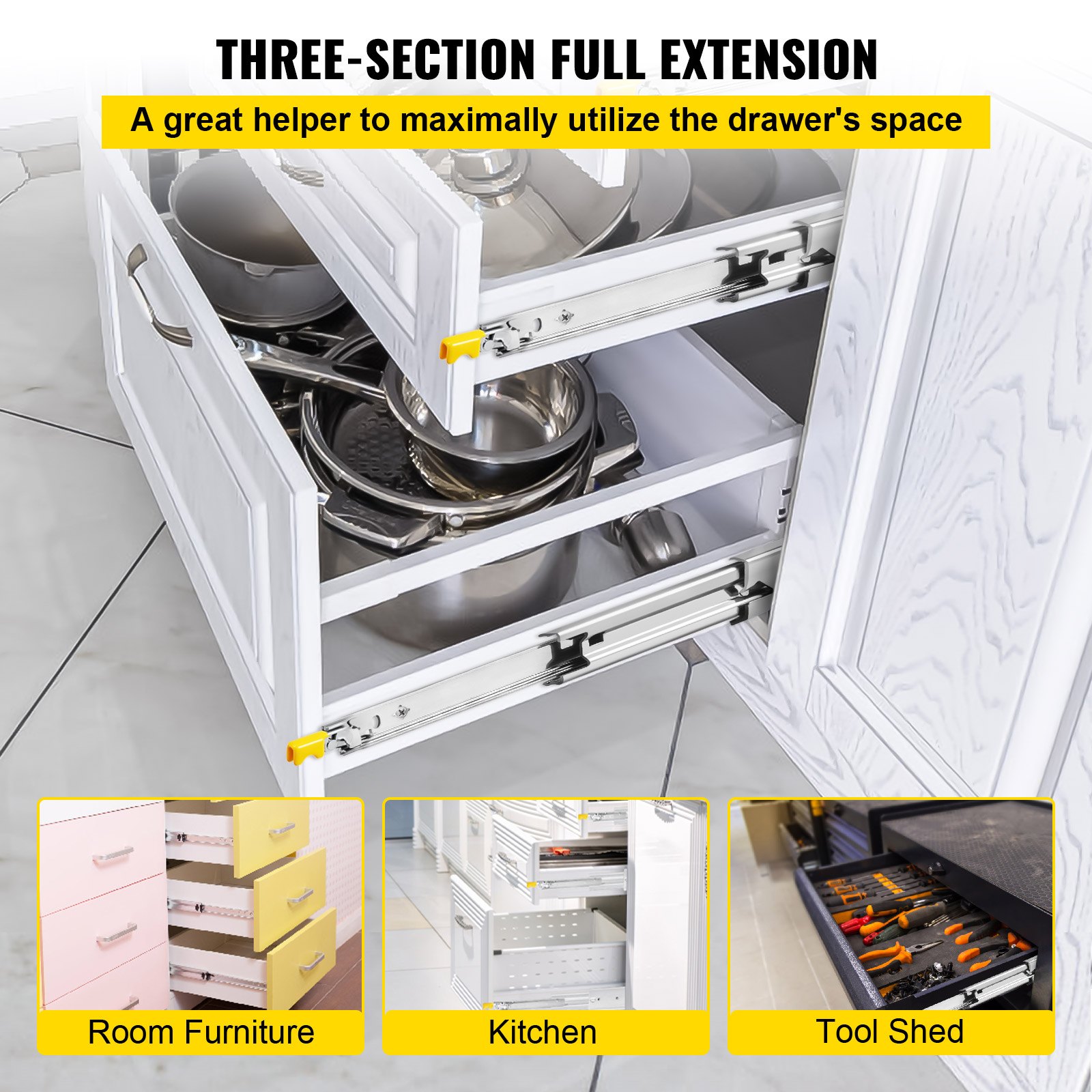 THREE-SECTION FULL EXTENSION

A great helper to maximally utilize the drawer's space

Room Furniture

Kitchen

Tool Shed