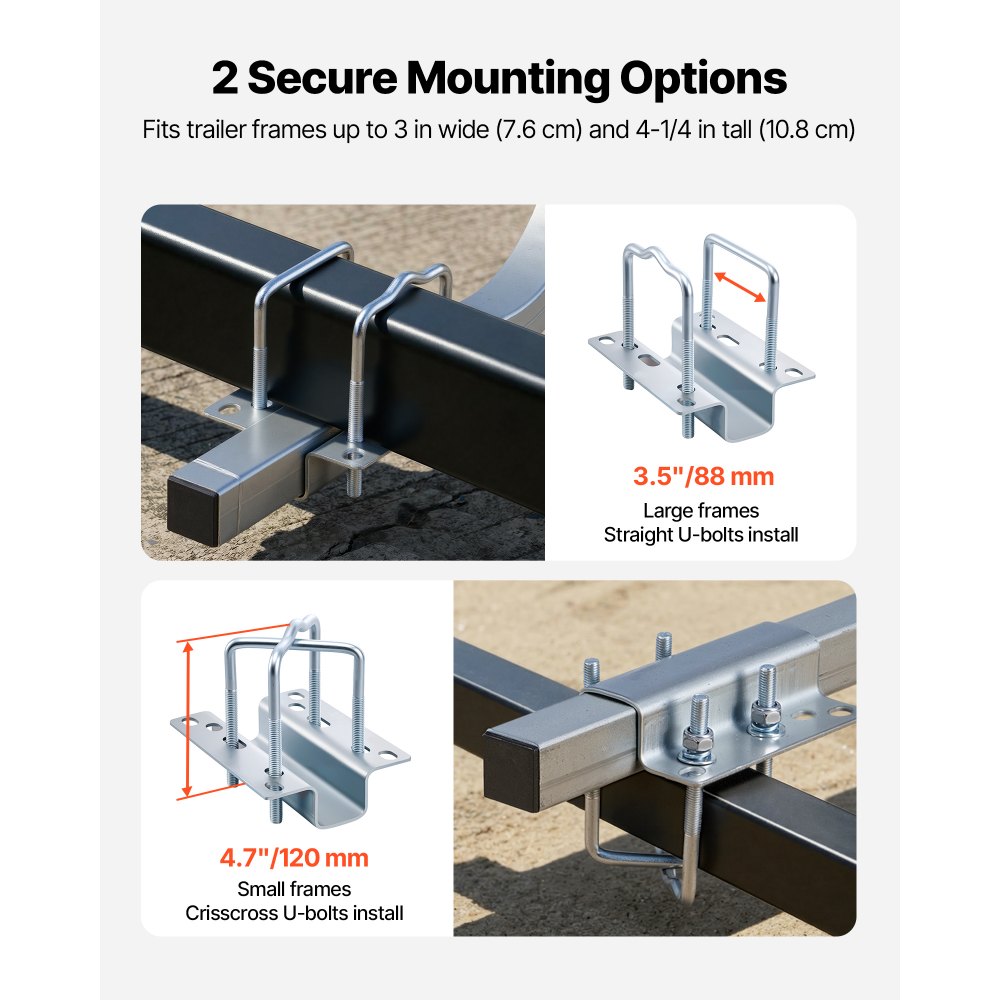 2 Secure Mounting Options
Fits trailer frames up to 3 in wide (7.6 cm) and 4-1/4 in tall (10.8 cm)

3.5"/88 mm
Large frames
Straight U-bolts install

4.7"/120 mm
Small frames
Crisscross U-bolts install