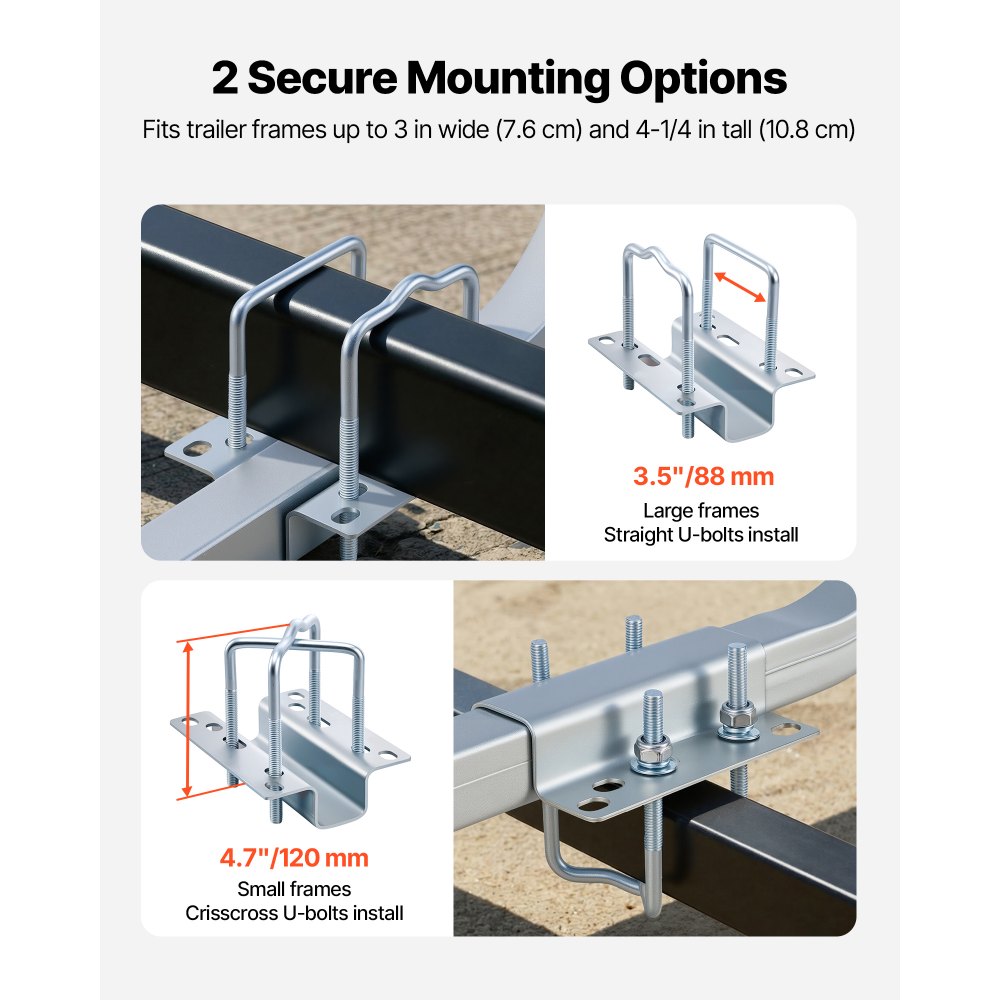 2 Secure Mounting Options

Fits trailer frames up to 3 in wide (7.6 cm) and 4-1/4 in tall (10.8 cm)

3.5"/88 mm

Large frames
Straight U-bolts install

4.7"/120 mm

Small frames
Crisscross U-bolts install