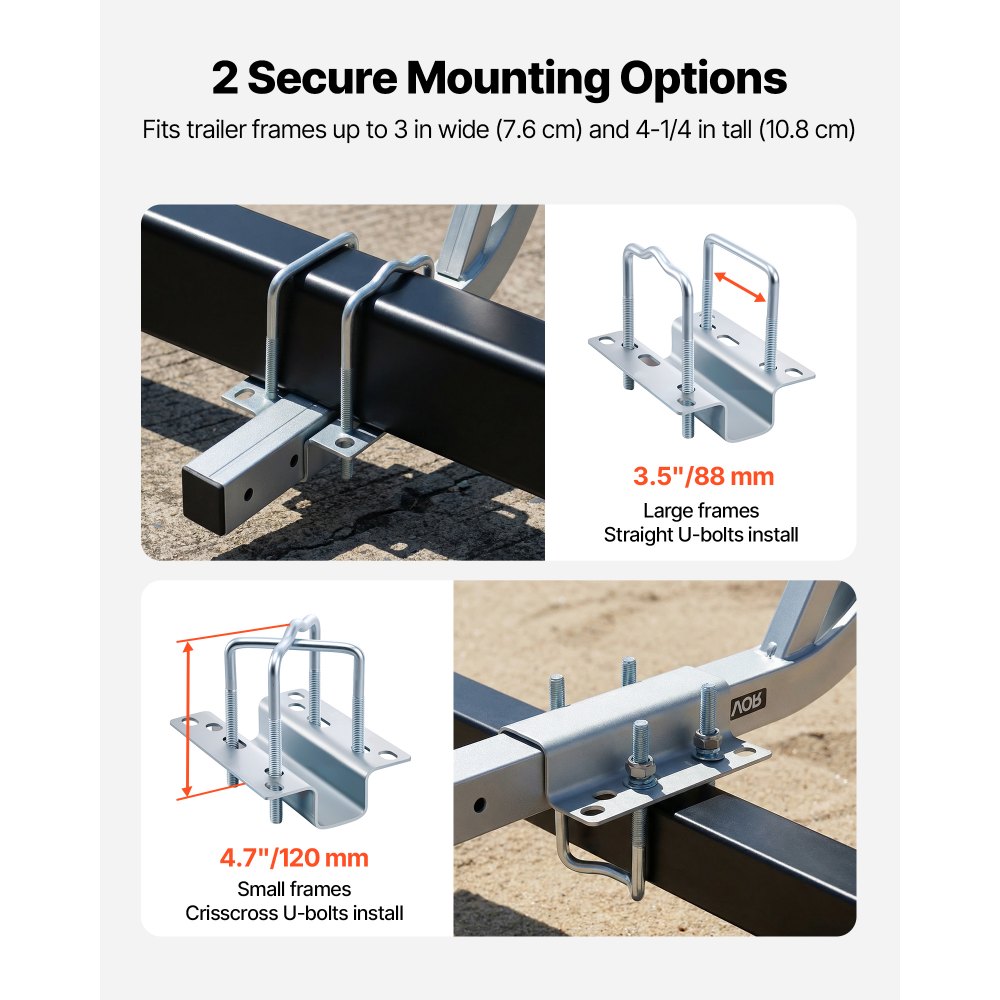 2 Secure Mounting Options

Fits trailer frames up to 3 in wide (7.6 cm) and 4-1/4 in tall (10.8 cm)

3.5"/88 mm

Large frames
Straight U-bolts install

4.7"/120 mm

Small frames
Crisscross U-bolts install

VOR