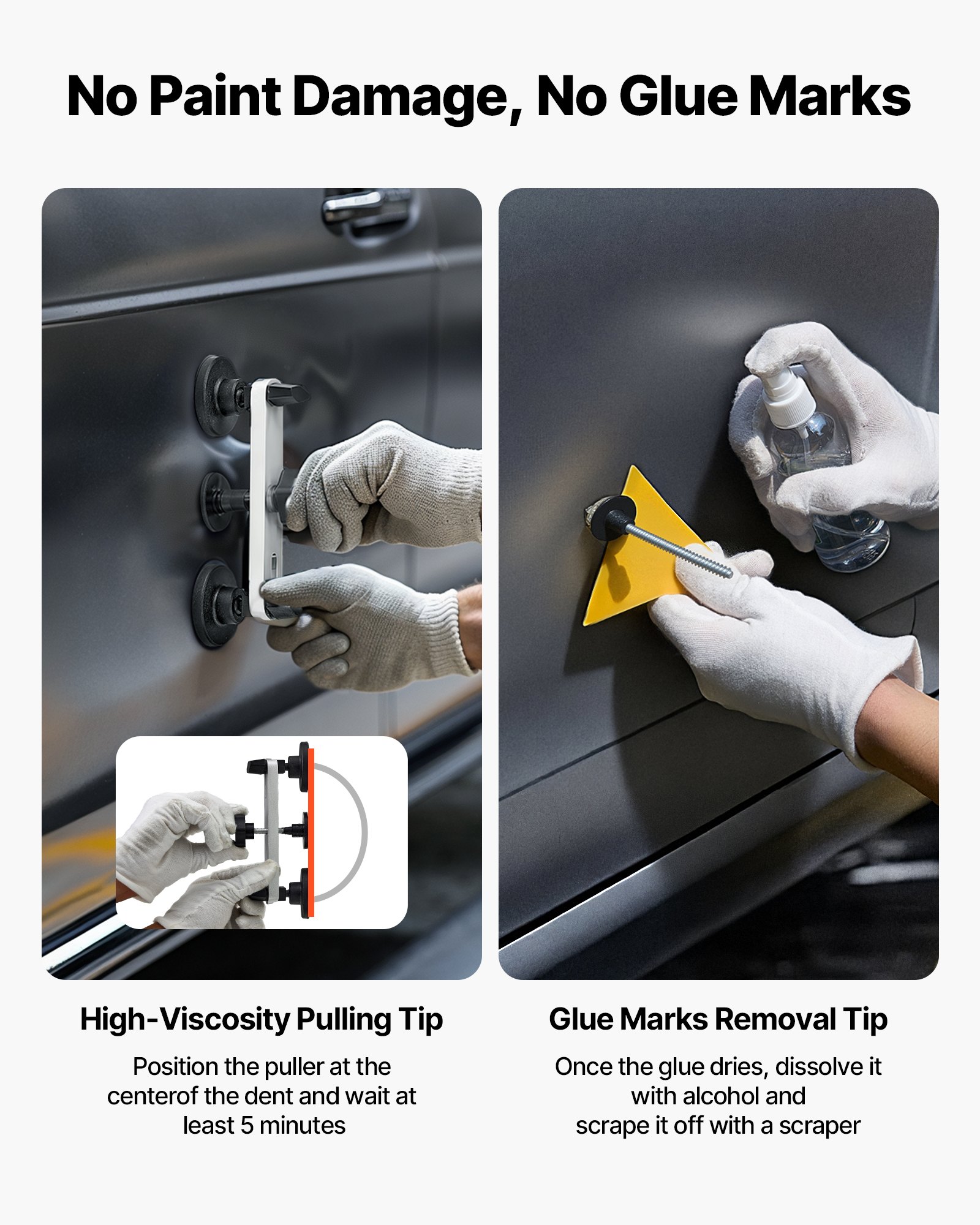 No Paint Damage, No Glue Marks

High-Viscosity Pulling Tip

Position the puller at the centerof the dent and wait at least 5 minutes

Glue Marks Removal Tip

Once the glue dries, dissolve it with alcohol and scrape it off with a scraper