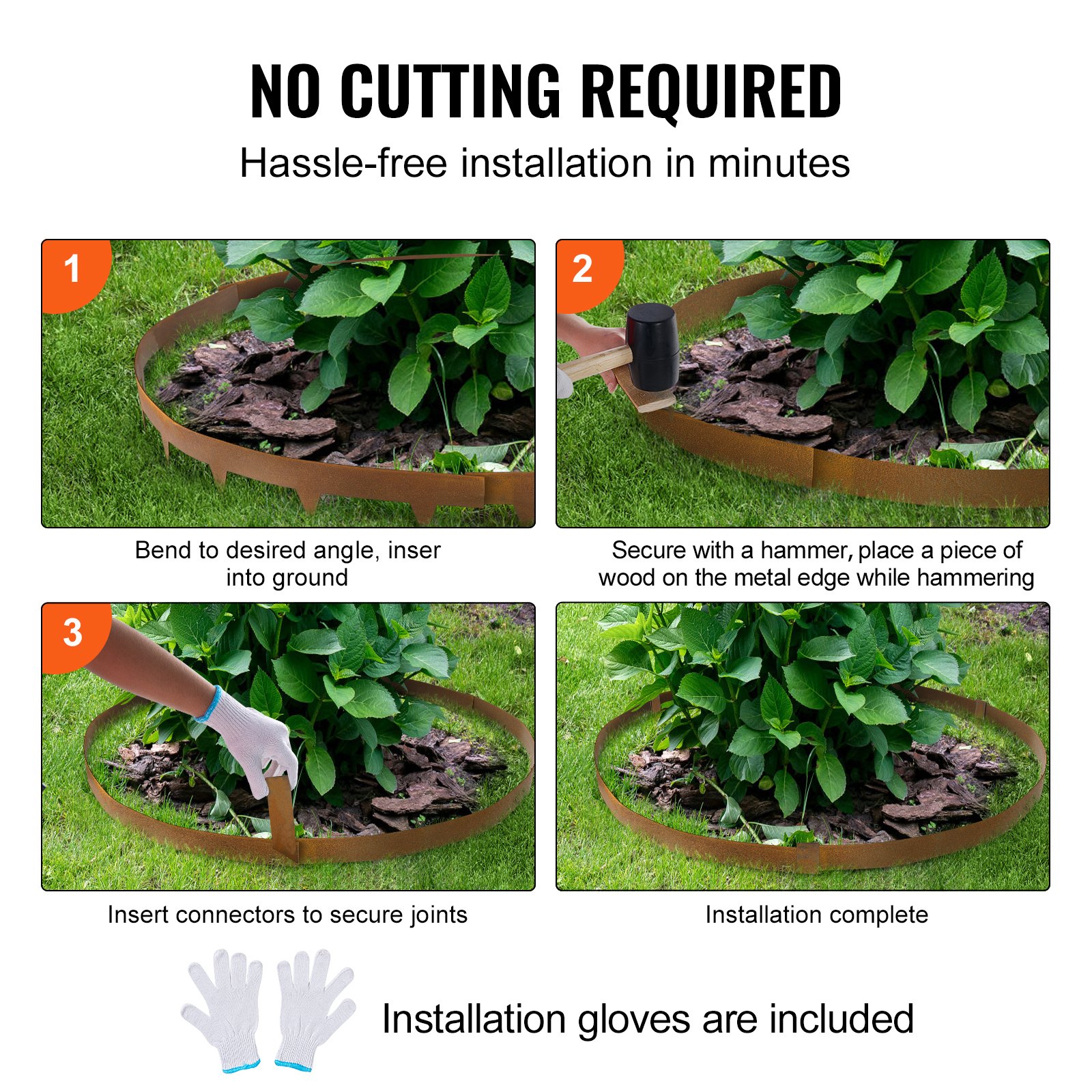 NO CUTTING REQUIRED

Hassle-free installation in minutes

1

Bend to desired angle, inser into ground

2

Secure with a hammer, place a piece of wood on the metal edge while hammering

3

Insert connectors to secure joints

Installation complete

Installation gloves are included