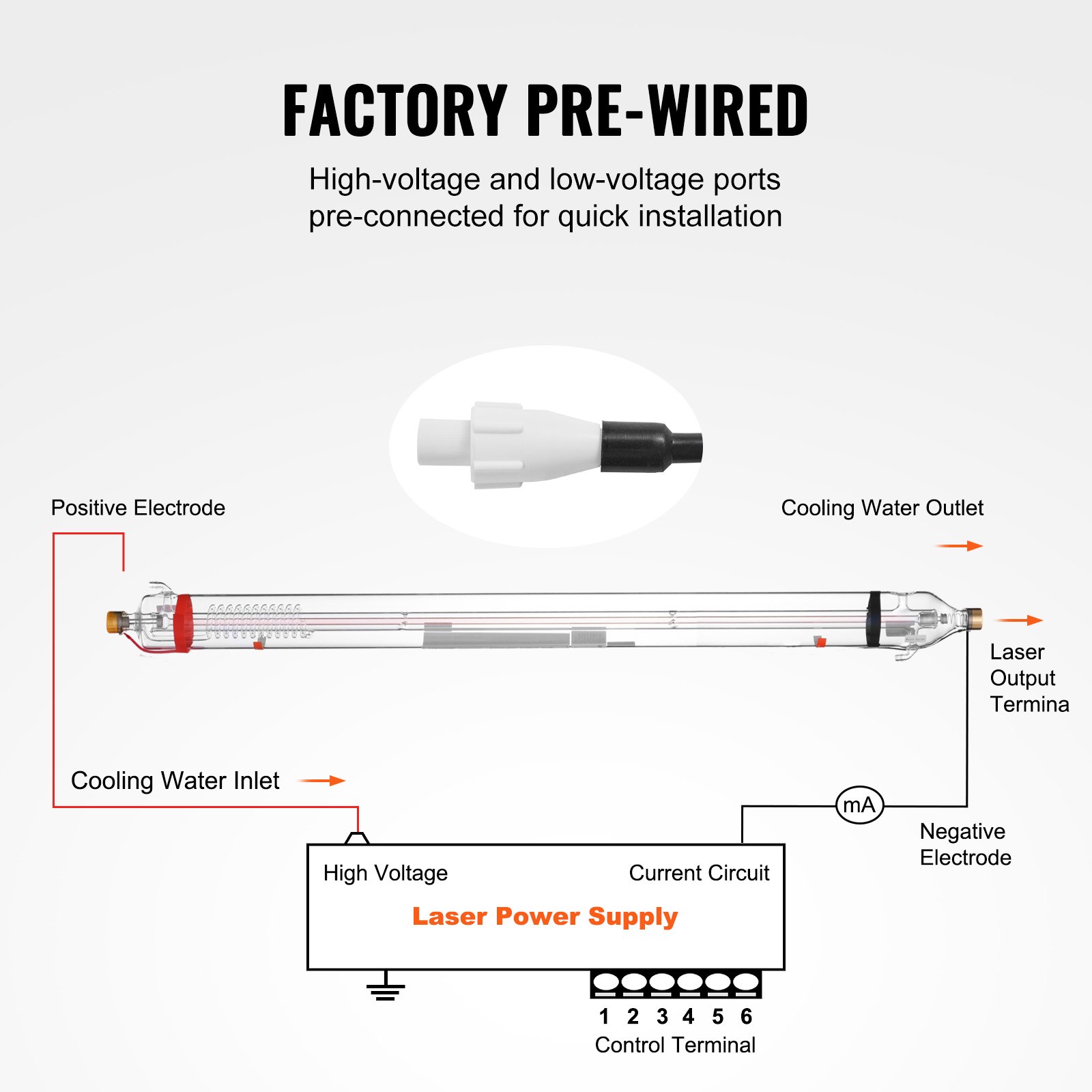 FACTORY PRE-WIRED

High-voltage and low-voltage ports pre-connected for quick installation

Positive Electrode

Cooling Water Outlet

Laser Output Termina

Cooling Water Inlet

mA

Negative Electrode

High Voltage

Current Circuit

Laser Power Supply

1 2 3 4 5 6

Control Terminal