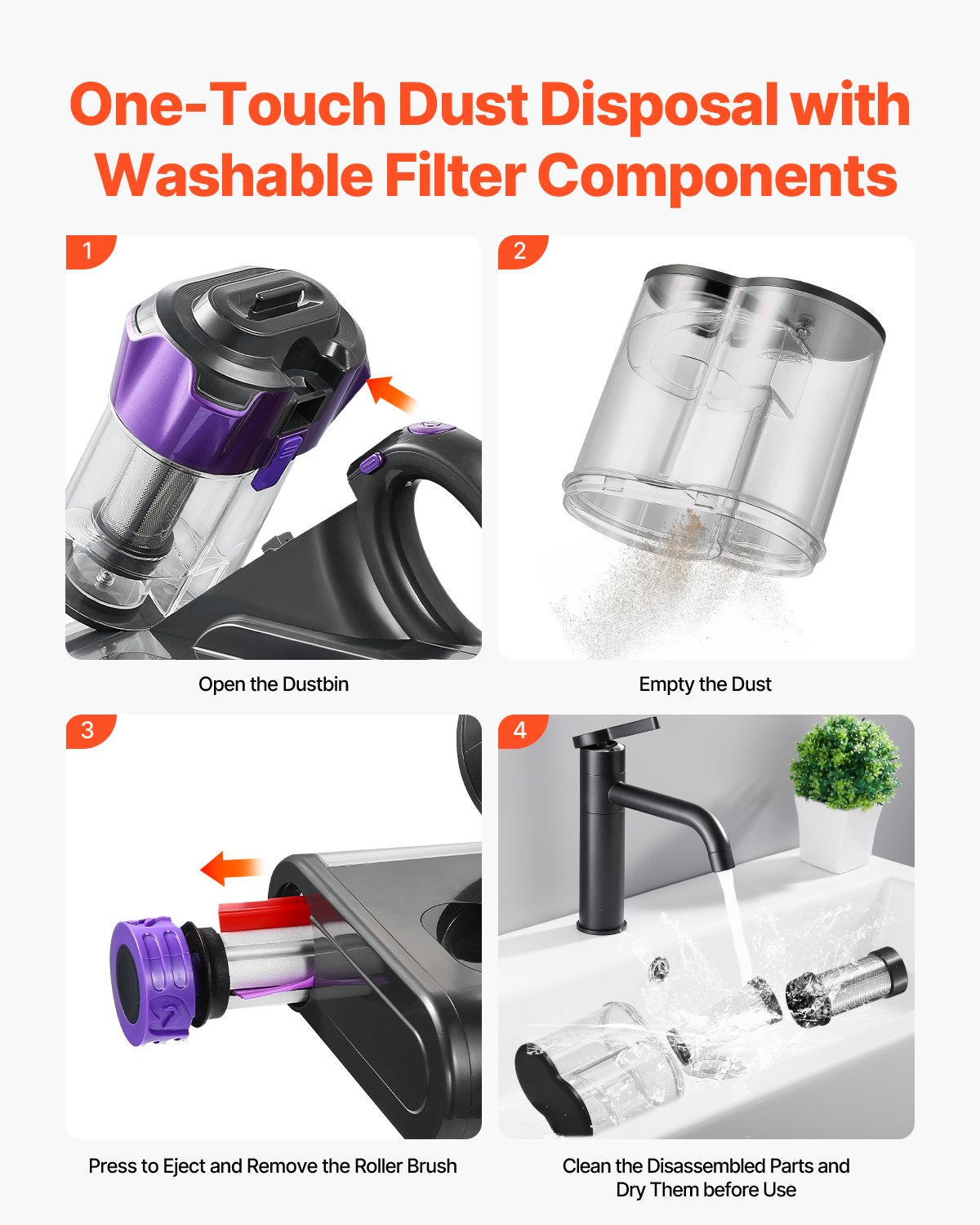 One-Touch Dust Disposal with Washable Filter Components

1

Open the Dustbin

2

Empty the Dust

3

Press to Eject and Remove the Roller Brush

4

Clean the Disassembled Parts and Dry Them before Use