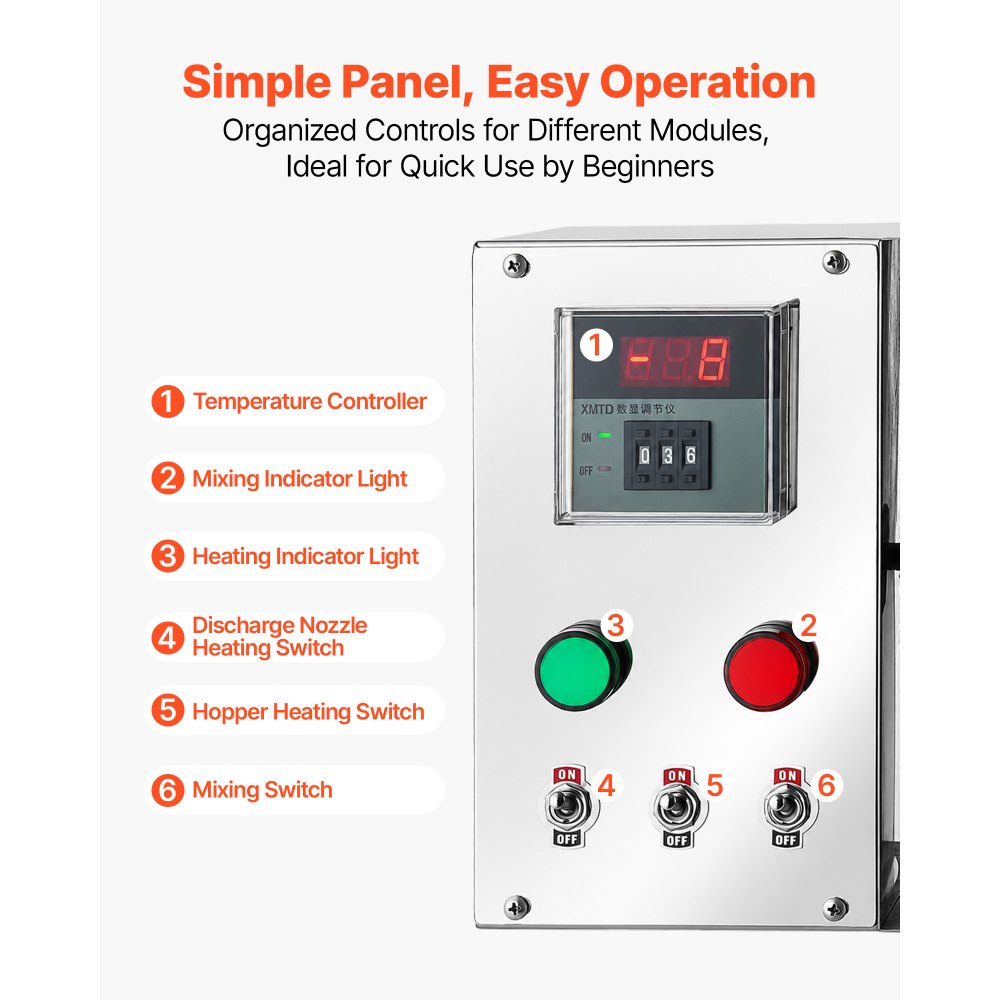 Simple Panel, Easy Operation
Organized Controls for Different Modules, Ideal for Quick Use by Beginners

1 Temperature Controller
2 Mixing Indicator Light
3 Heating Indicator Light
4 Discharge Nozzle Heating Switch
5 Hopper Heating Switch
6 Mixing Switch

1
XMTD 数显调节仪
ON
OFF
0 3 6

3
2

ON 4
OFF
ON 5
OFF
ON 6
OFF