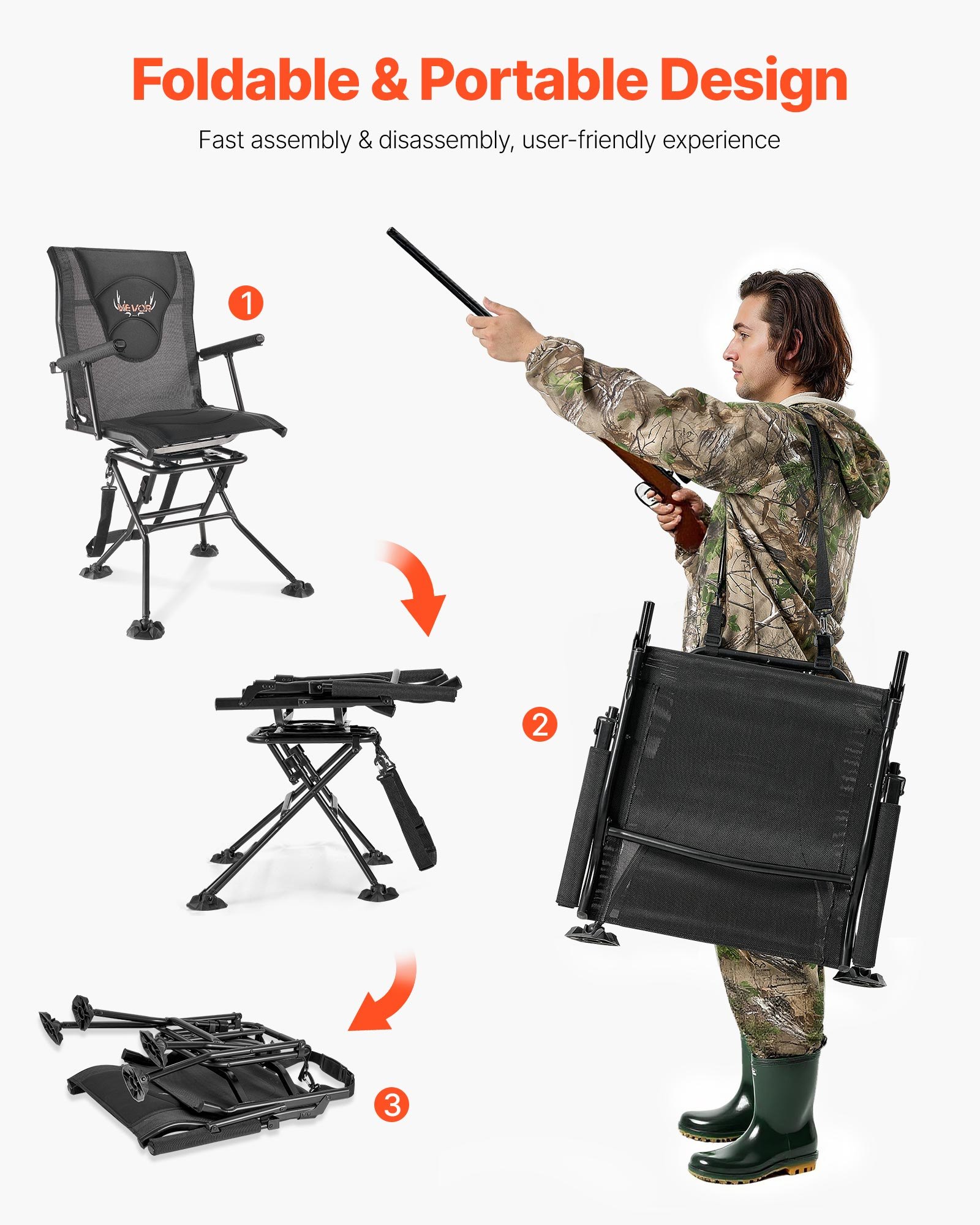 Foldable & Portable Design

Fast assembly & disassembly, user-friendly experience

VEVOR

1

2

3