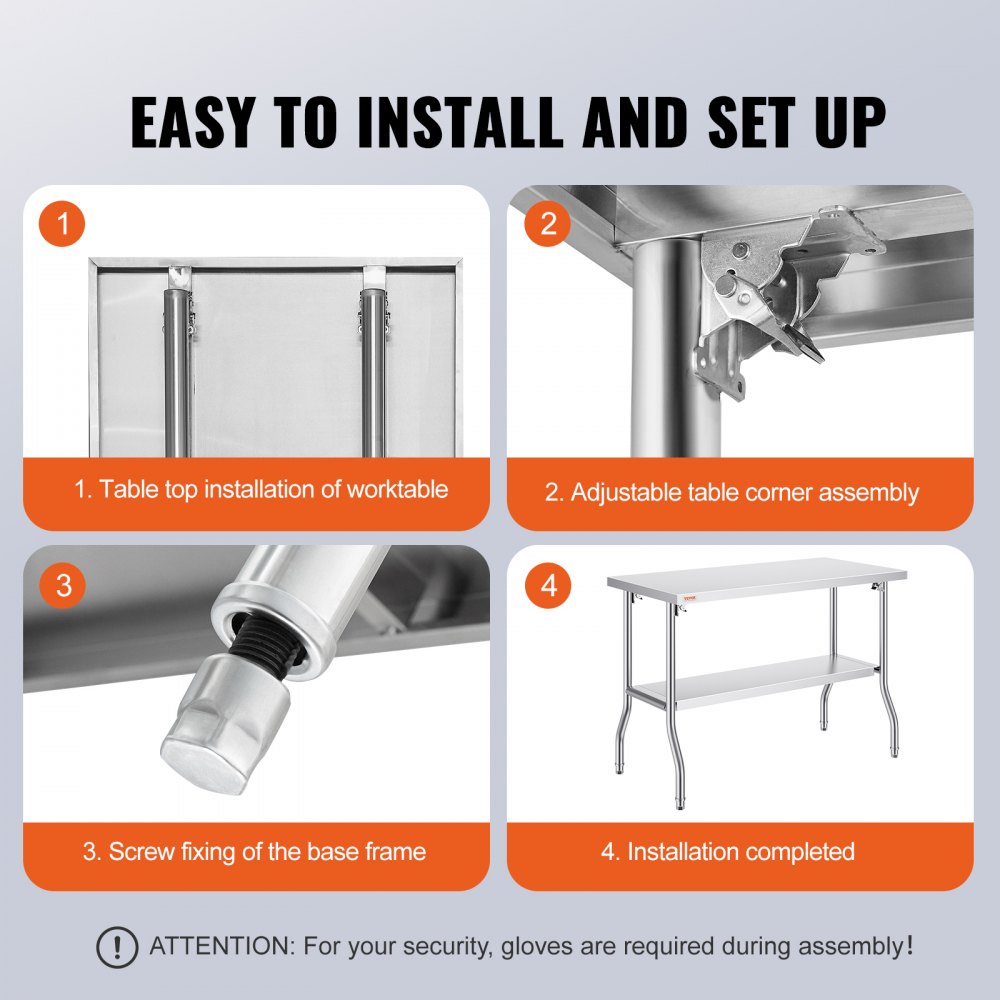 EASY TO INSTALL AND SET UP

1

1. Table top installation of worktable

2

2. Adjustable table corner assembly

3

3. Screw fixing of the base frame

4

VEVOR

4. Installation completed

! ATTENTION: For your security, gloves are required during assembly!