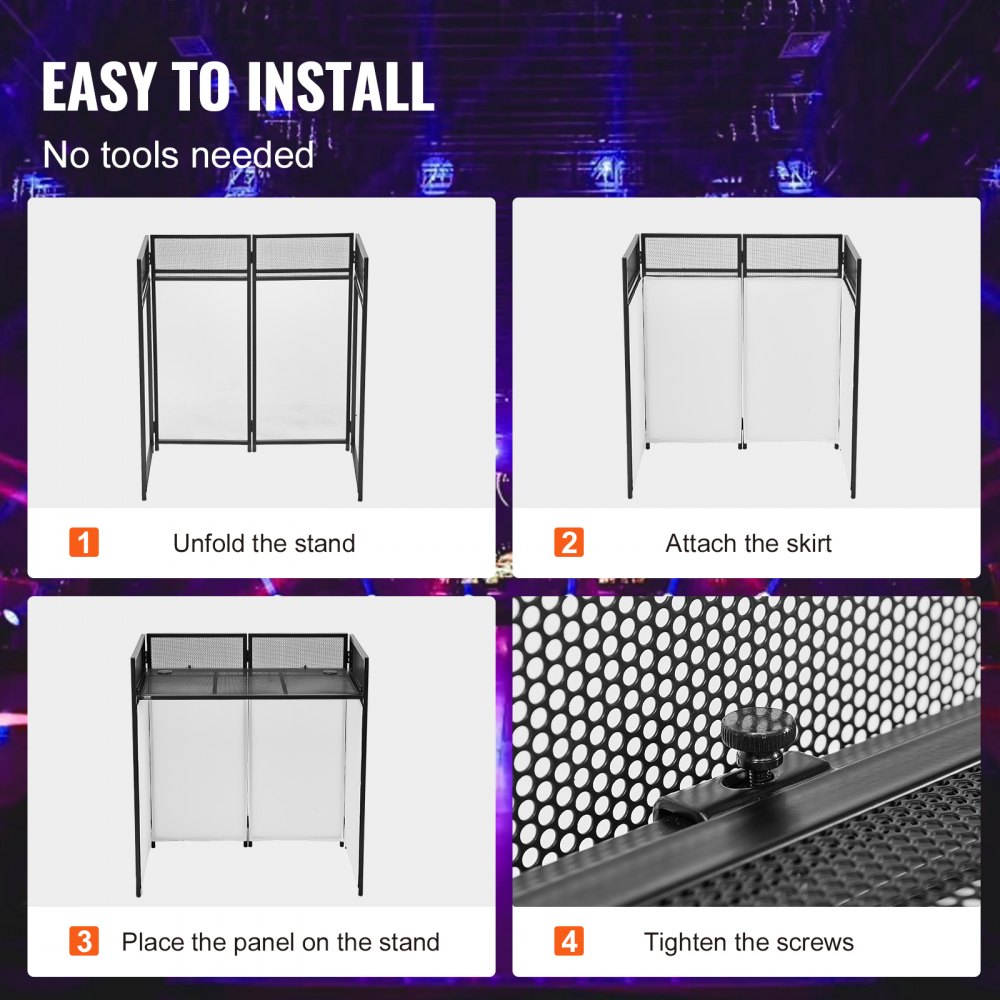 EASY TO INSTALL

No tools needed

1 Unfold the stand

2 Attach the skirt

3 Place the panel on the stand

4 Tighten the screws