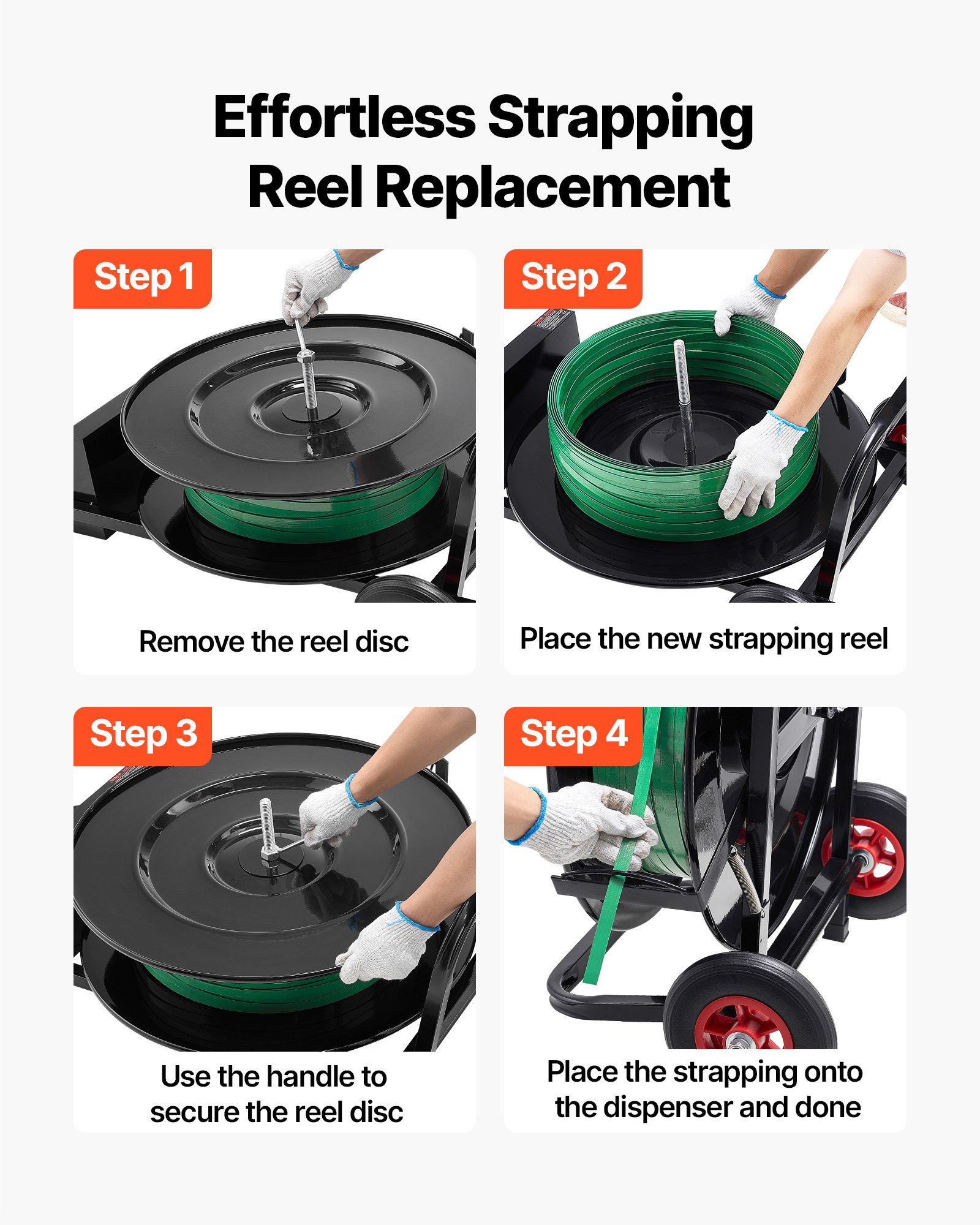 Effortless Strapping Reel Replacement

Step 1

Remove the reel disc

Step 2

Place the new strapping reel

Step 3

Use the handle to secure the reel disc

Step 4

Place the strapping onto the dispenser and done