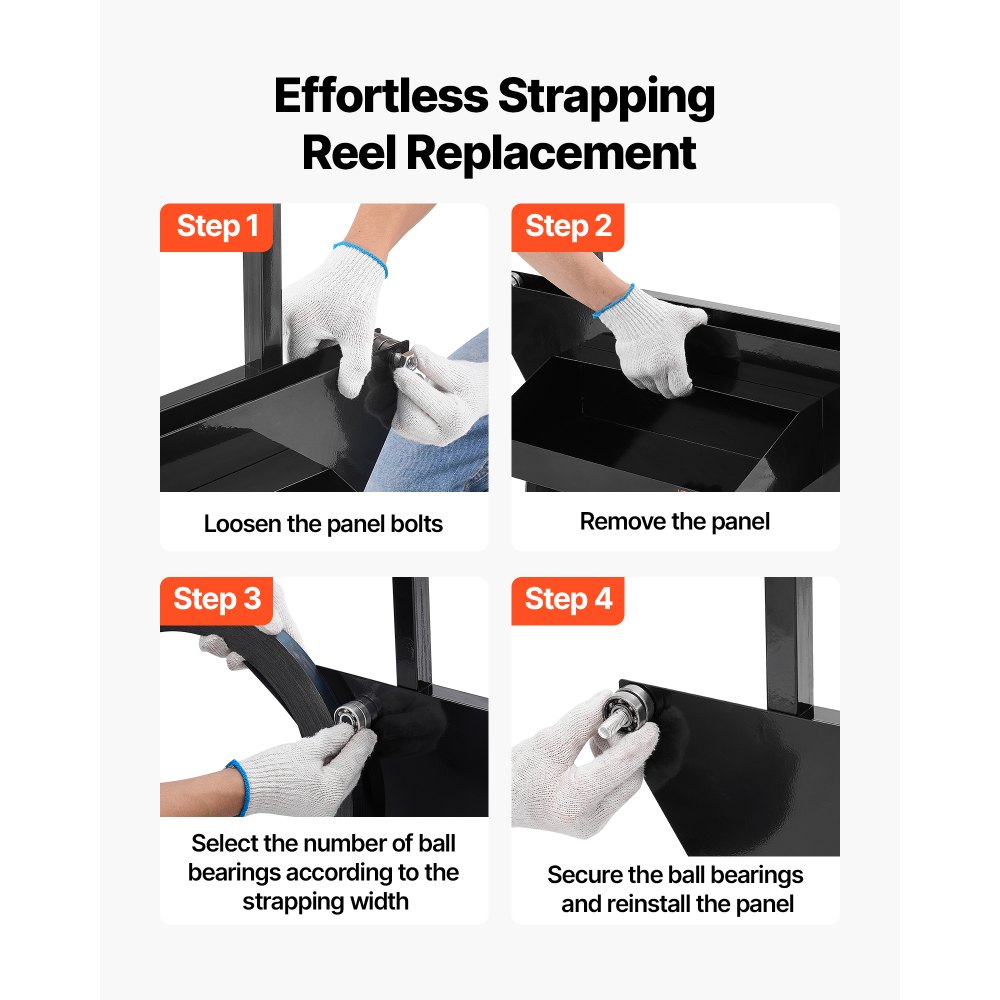 Effortless Strapping Reel Replacement

Step 1

Loosen the panel bolts

Step 2

Remove the panel

Step 3

Select the number of ball bearings according to the strapping width

Step 4

Secure the ball bearings and reinstall the panel