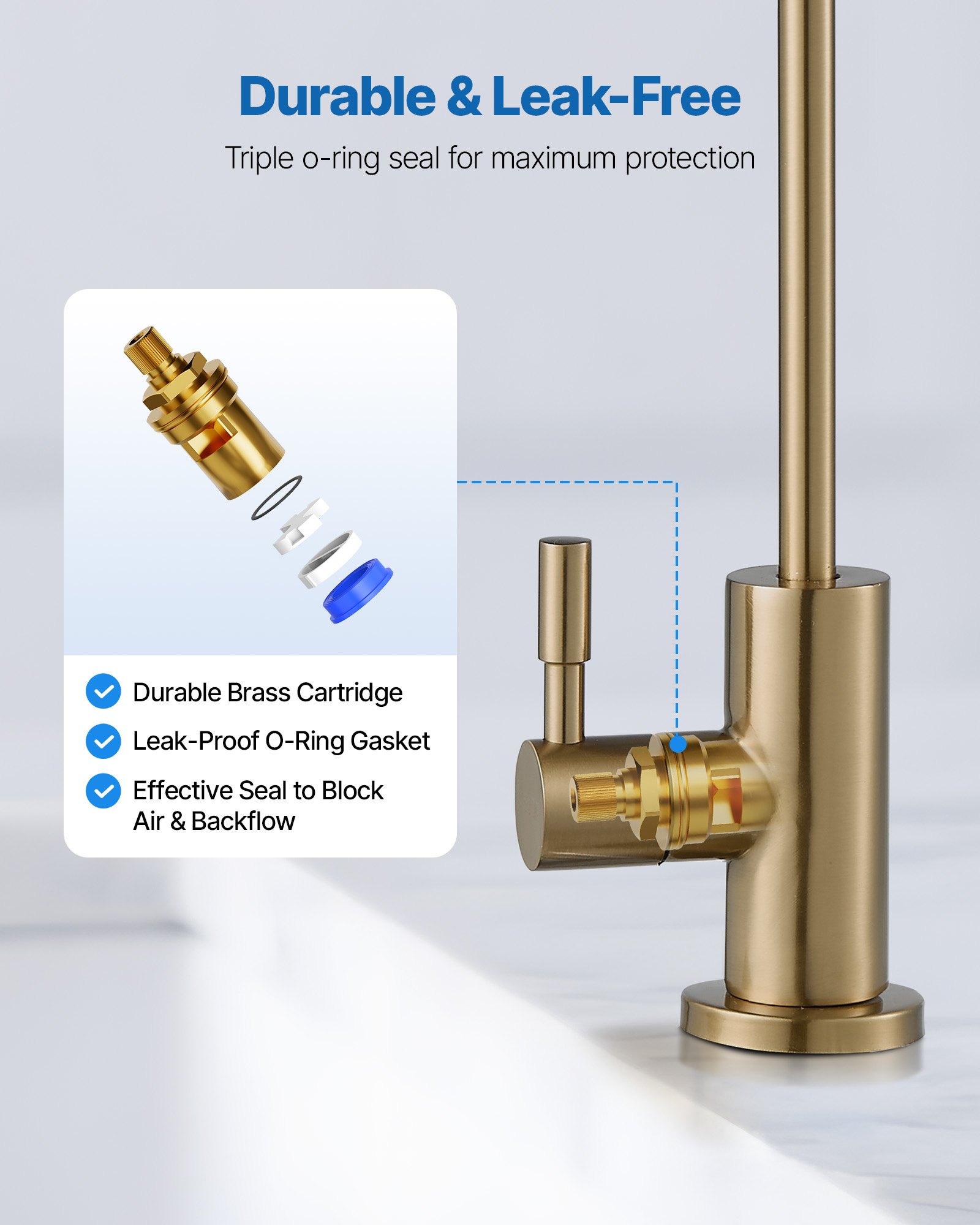 Durable & Leak-Free

Triple o-ring seal for maximum protection

Durable Brass Cartridge

Leak-Proof O-Ring Gasket

Effective Seal to Block Air & Backflow