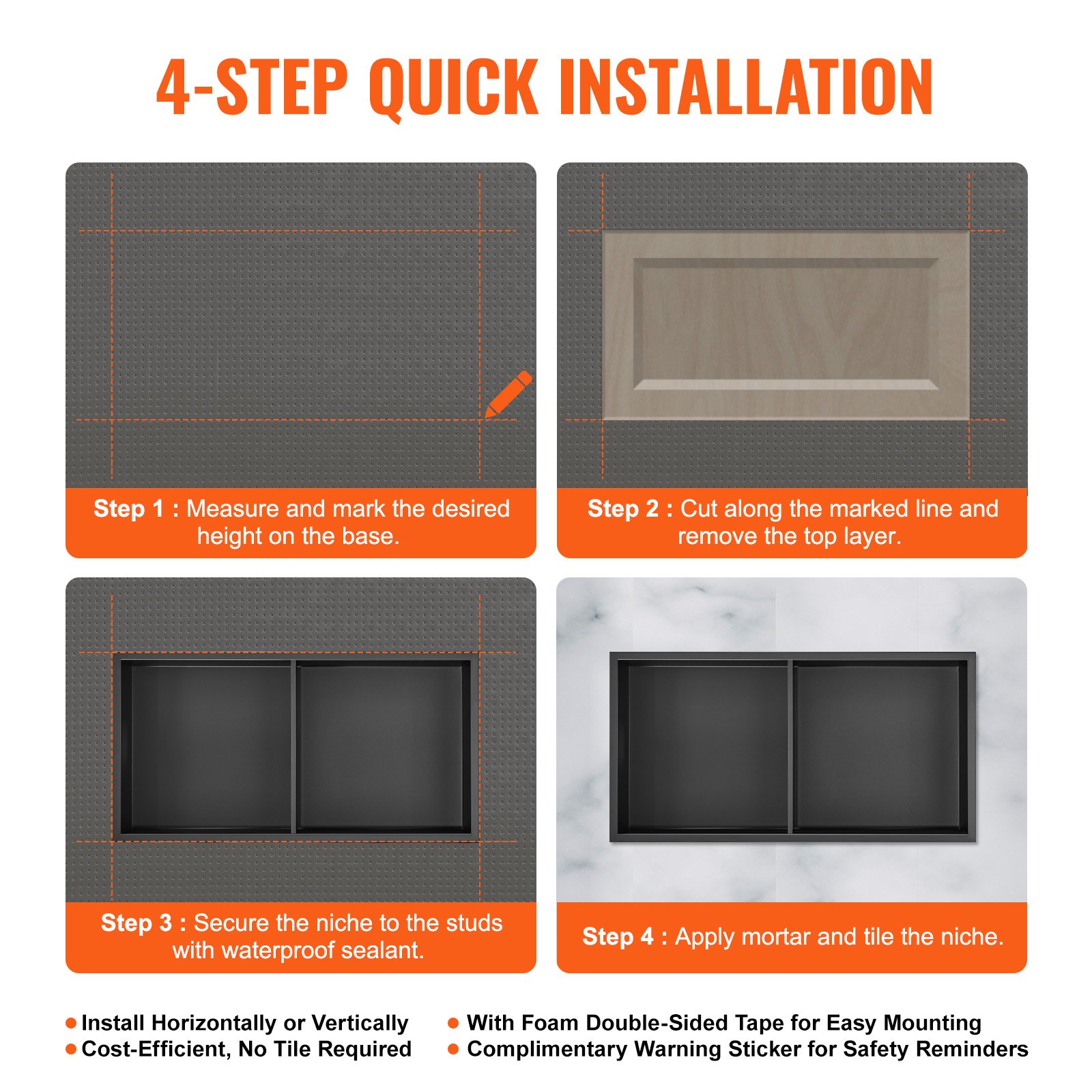 4-STEP QUICK INSTALLATION

Step 1 : Measure and mark the desired height on the base.

Step 2 : Cut along the marked line and remove the top layer.

Step 3 : Secure the niche to the studs with waterproof sealant.

Step 4 : Apply mortar and tile the niche.

● Install Horizontally or Vertically
● Cost-Efficient, No Tile Required

● With Foam Double-Sided Tape for Easy Mounting
● Complimentary Warning Sticker for Safety Reminders