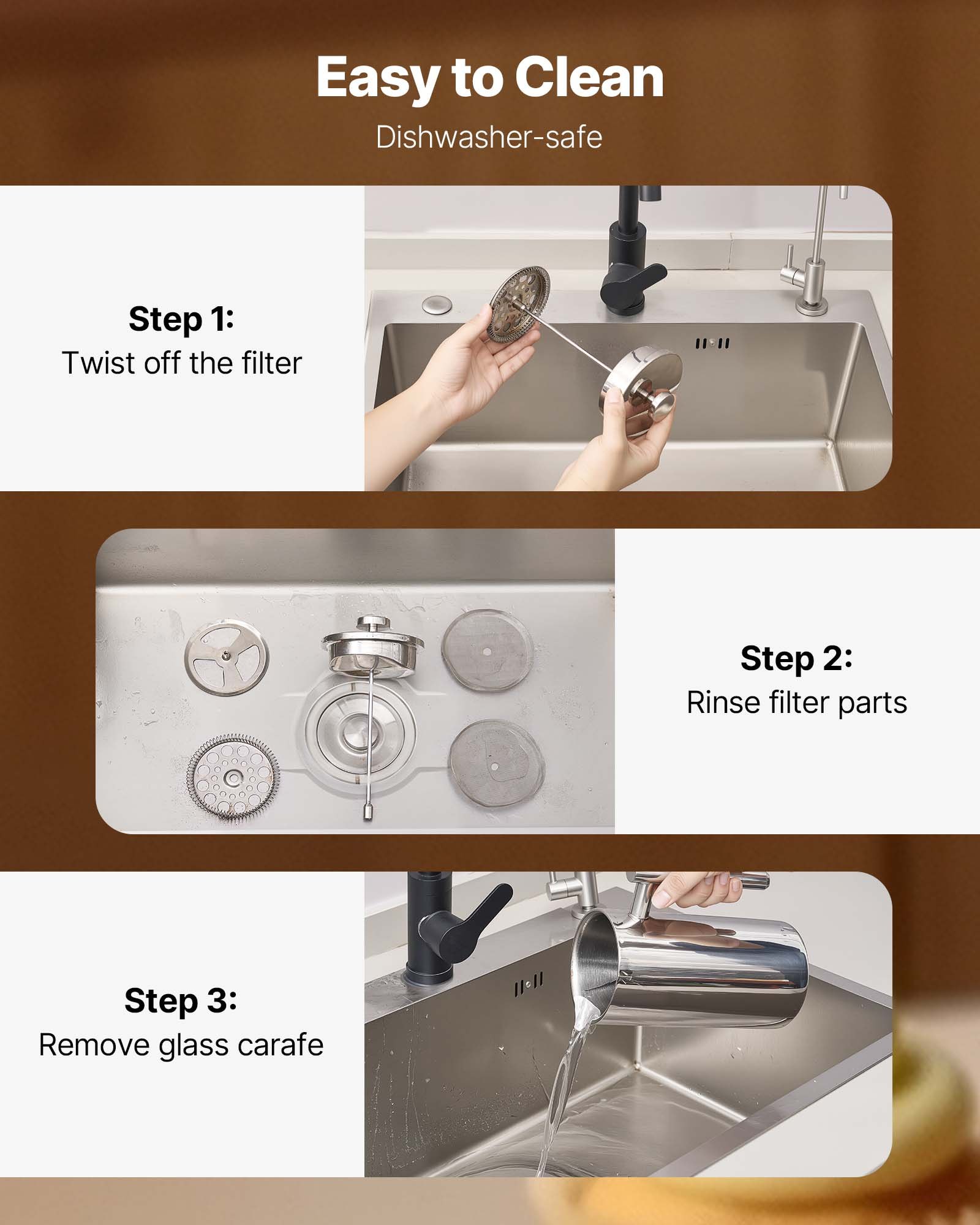 Easy to Clean

Dishwasher-safe

Step 1:
Twist off the filter

Step 2:
Rinse filter parts

Step 3:
Remove glass carafe