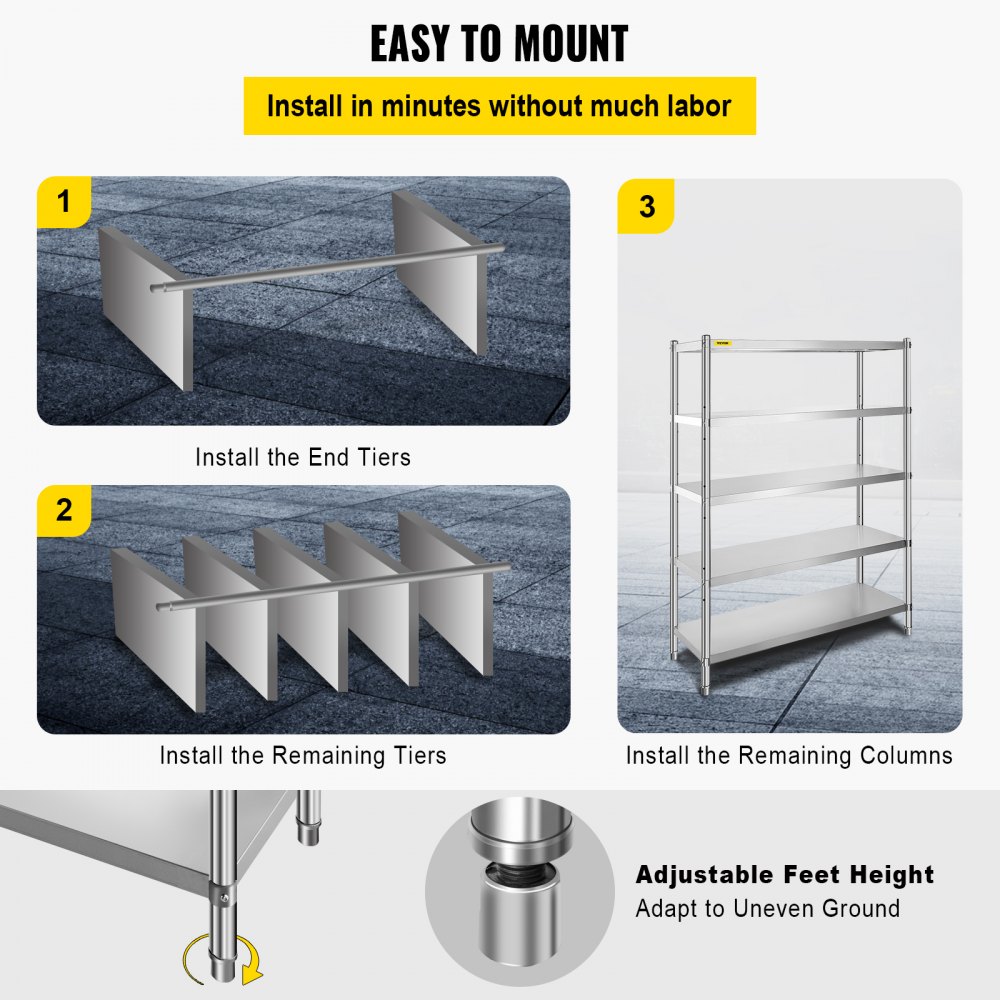 EASY TO MOUNT

Install in minutes without much labor

1

Install the End Tiers

2

Install the Remaining Tiers

3

Install the Remaining Columns

Adjustable Feet Height
Adapt to Uneven Ground