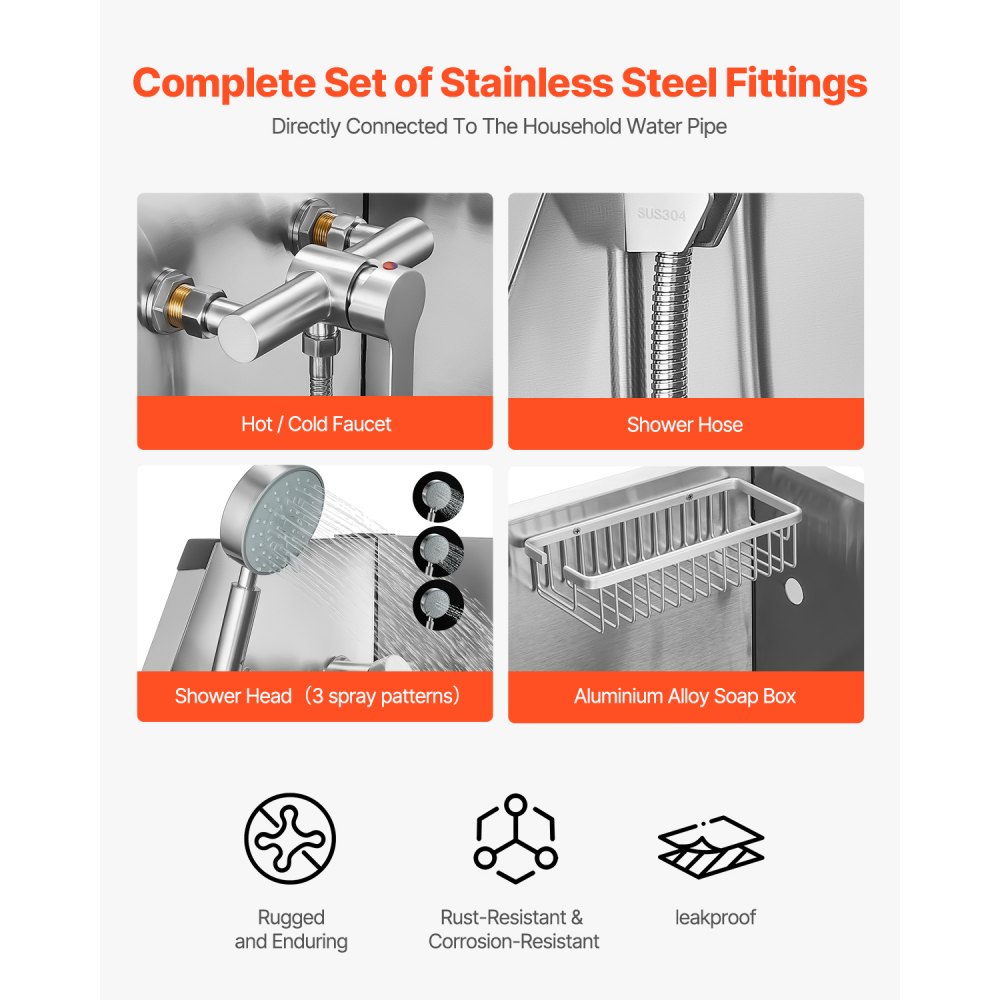 Complete Set of Stainless Steel Fittings

Directly Connected To The Household Water Pipe

SUS304

Hot / Cold Faucet

Shower Hose

Shower Head（3 spray patterns）

Aluminium Alloy Soap Box

Rugged and Enduring

Rust-Resistant & Corrosion-Resistant

leakproof