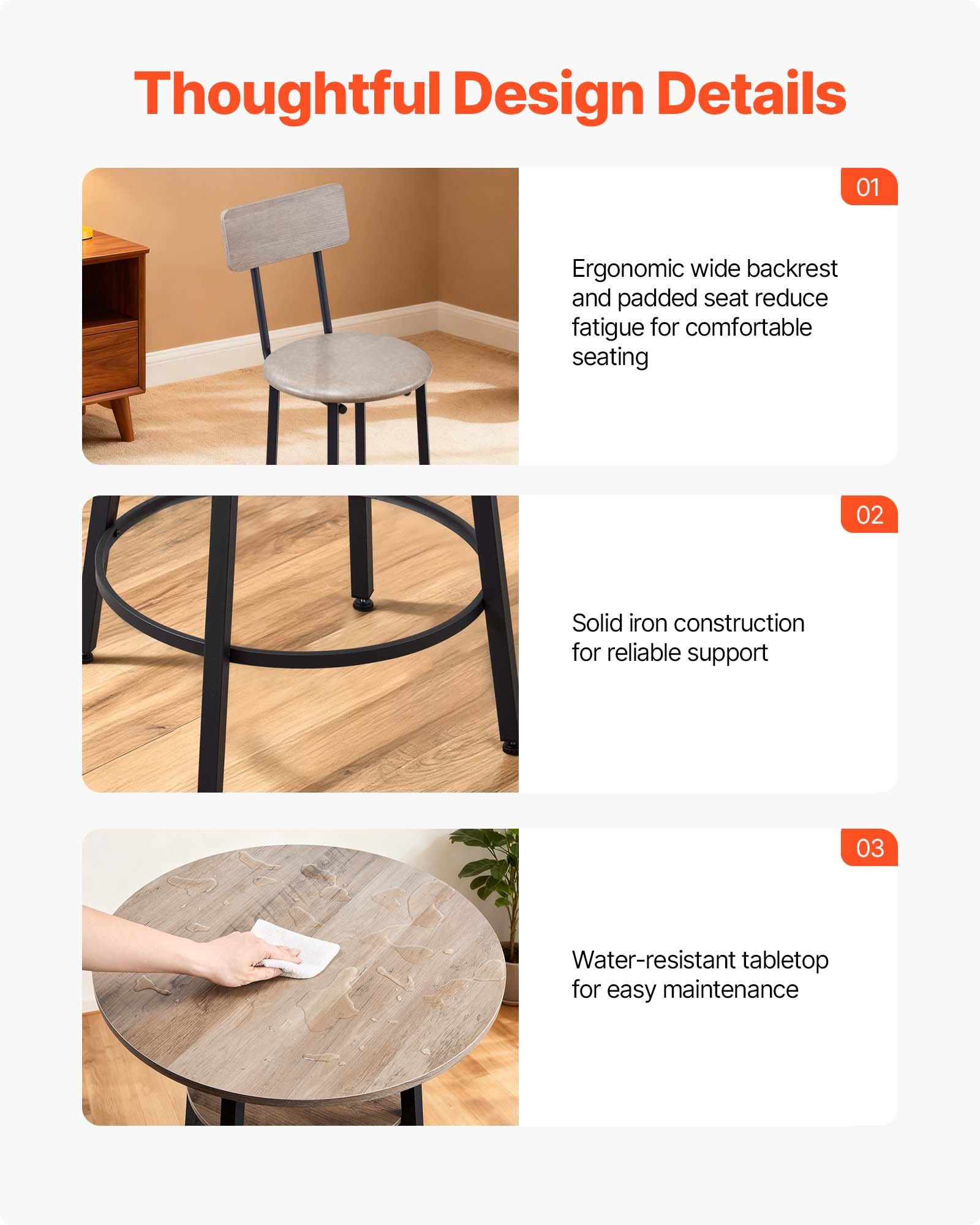 Thoughtful Design Details

01

Ergonomic wide backrest and padded seat reduce fatigue for comfortable seating

02

Solid iron construction for reliable support

03

Water-resistant tabletop for easy maintenance