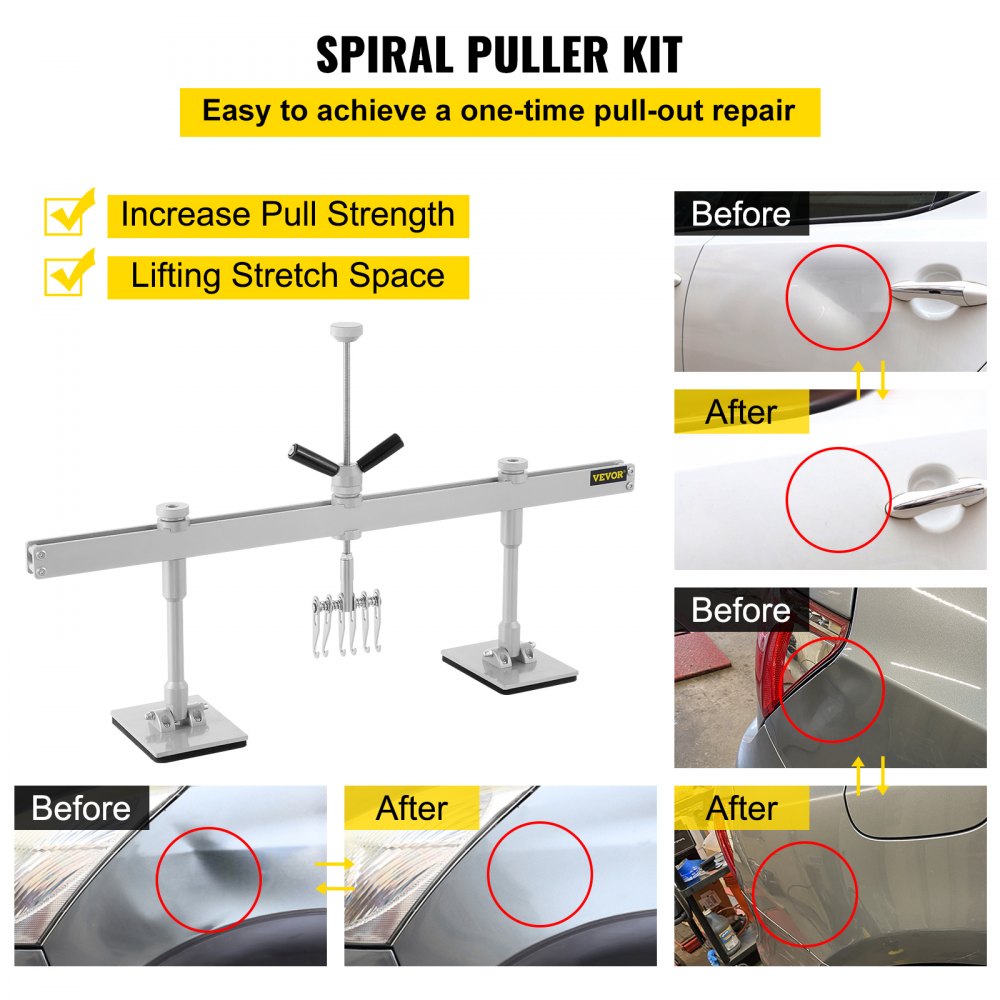 SPIRAL PULLER KIT

Easy to achieve a one-time pull-out repair

Increase Pull Strength

Lifting Stretch Space

VEVOR

Before

After

Before

After

Before

After