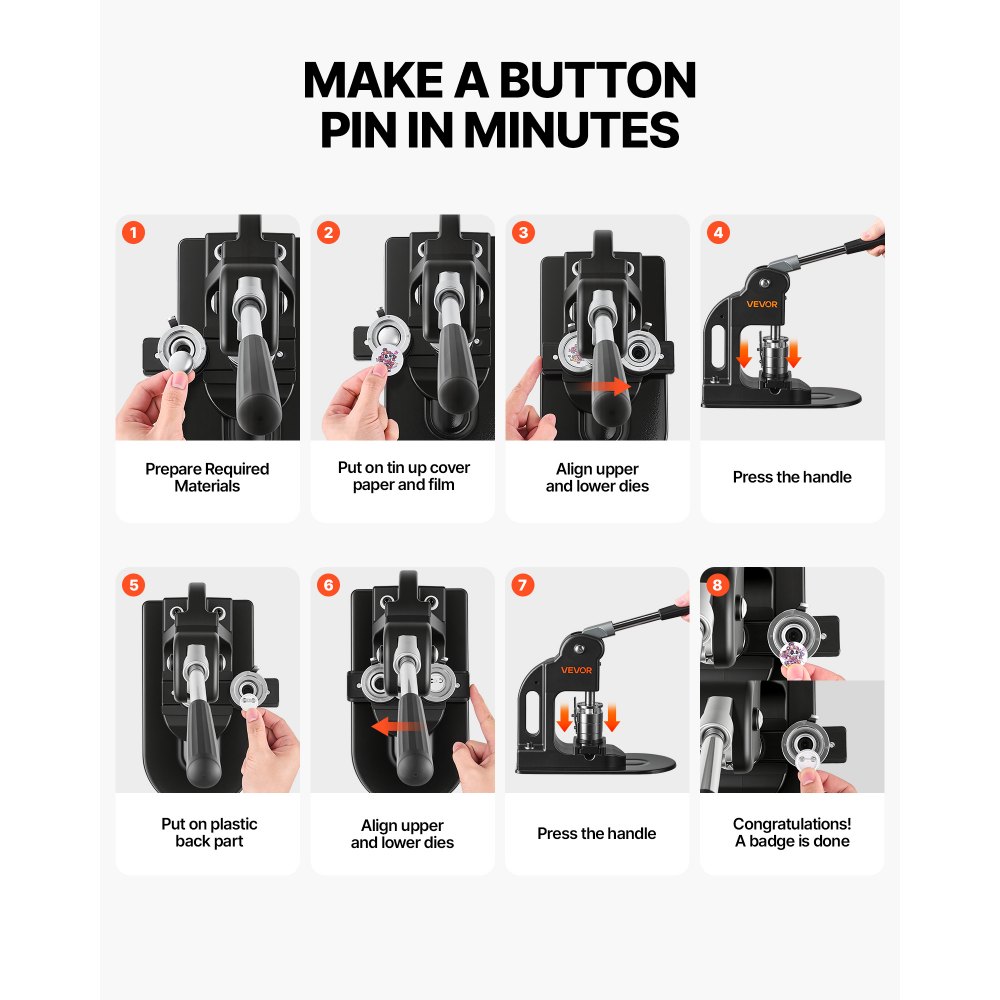 MAKE A BUTTON PIN IN MINUTES

1
Prepare Required Materials

2
Put on tin up cover paper and film

3
Align upper and lower dies

4
VEVOR
Press the handle

5
Put on plastic back part

6
Align upper and lower dies

7
VEVOR
Press the handle

8
Congratulations! A badge is done